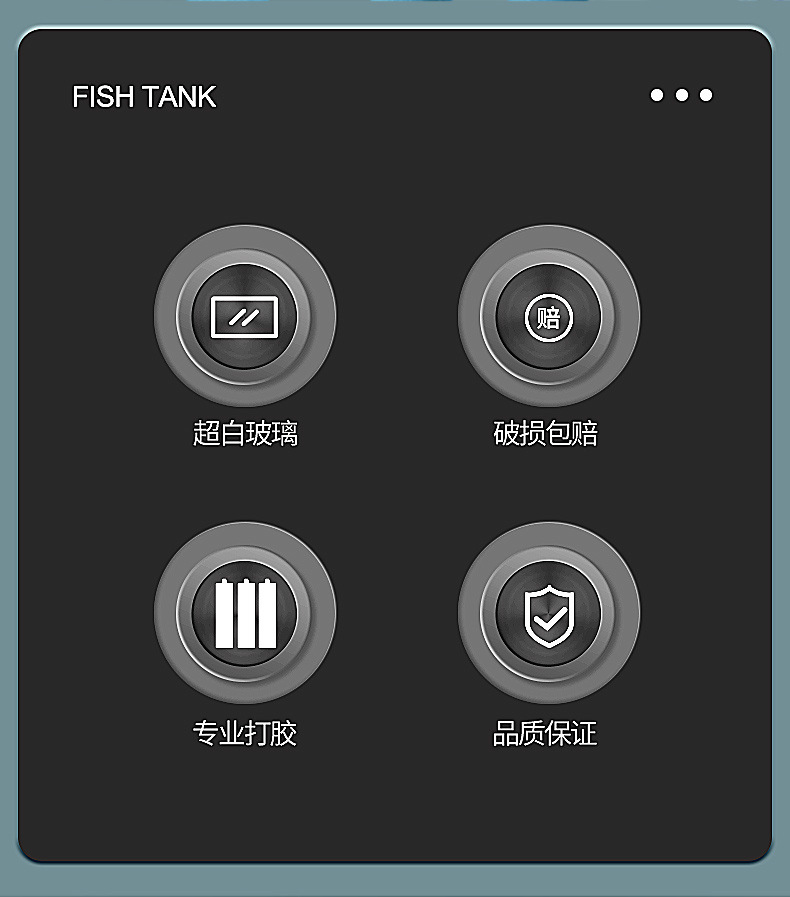 FISH TANK

赔

超白玻璃

破损包赔

专业打胶

品质保证