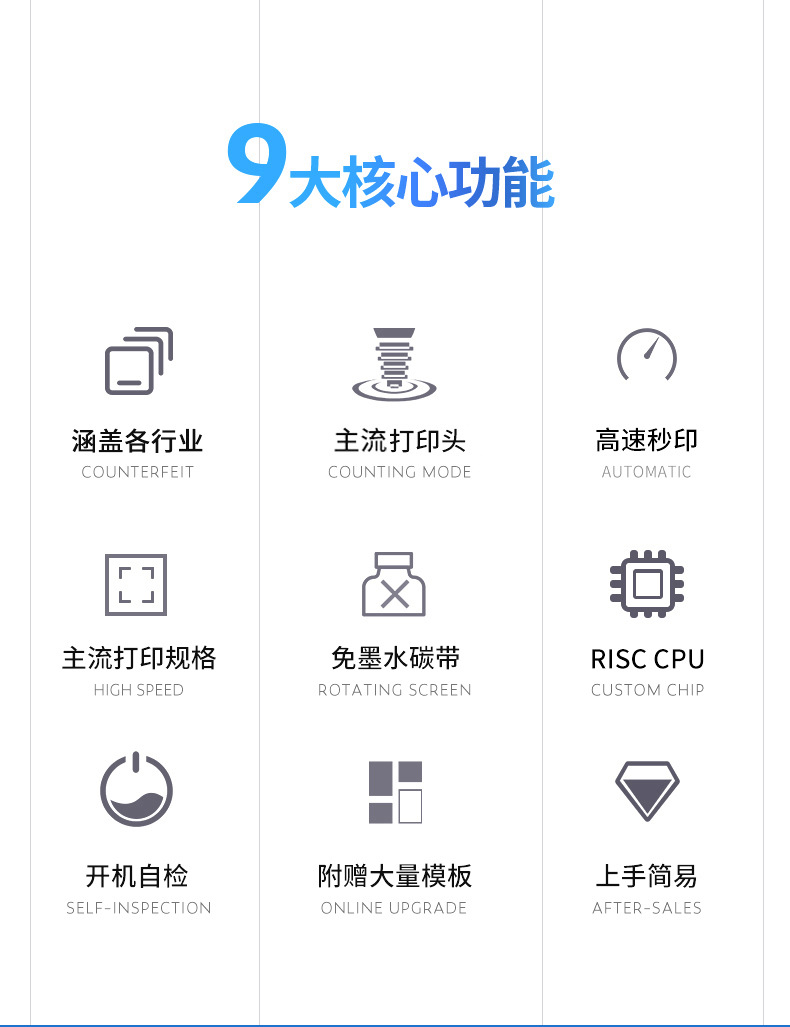 9大核心功能

涵盖各行业
COUNTERFEIT

主流打印头
COUNTING MODE

高速秒印
AUTOMATIC

主流打印规格
HIGH SPEED

免墨水碳带
ROTATING SCREEN

RISC CPU
CUSTOM CHIP

开机自检
SELF-INSPECTION

附赠大量模板
ONLINE UPGRADE

上手简易
AFTER-SALES