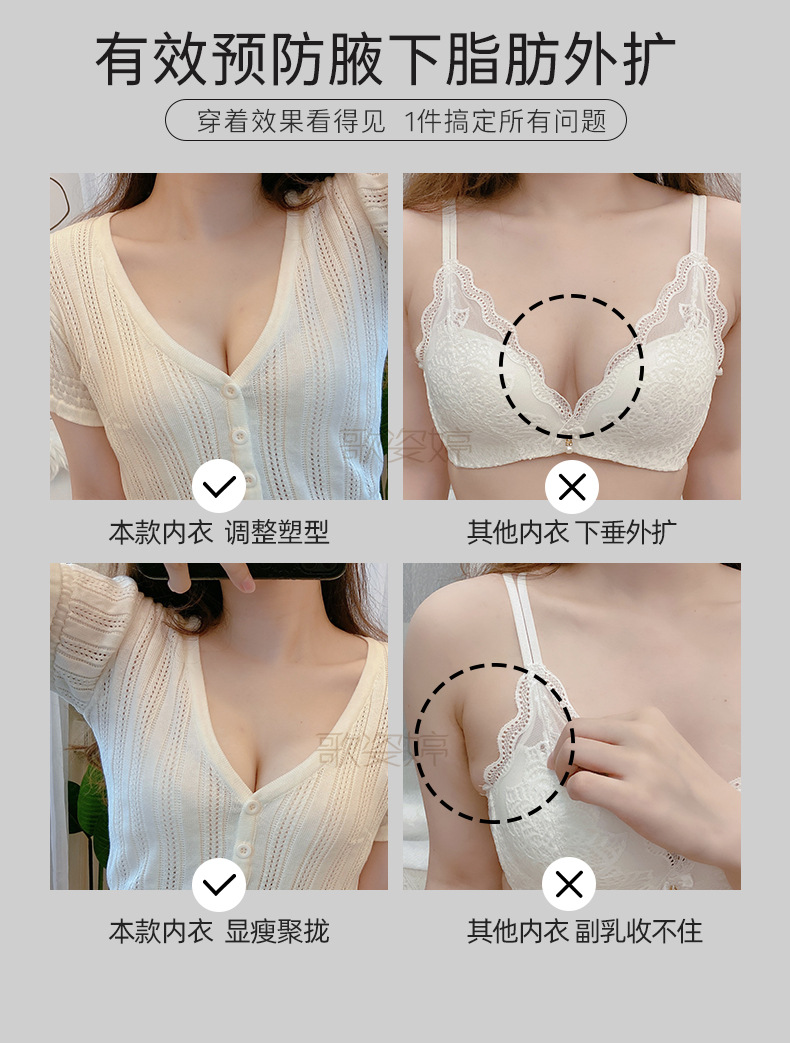 有效预防腋下脂肪外扩

穿着效果看得见 1件搞定所有问题

歌姿婷

本款内衣 调整塑型

其他内衣 下垂外扩

歌姿婷

本款内衣 显瘦聚拢

其他内衣 副乳收不住