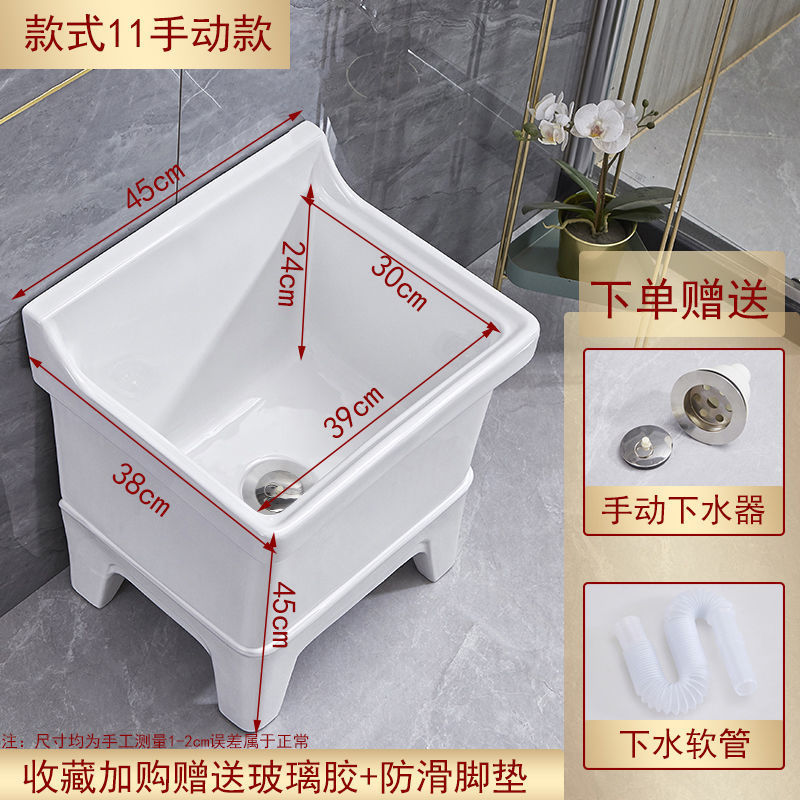 款式11手动款

45cm

24cm

30cm

39cm

38cm

45cm

下单赠送

手动下水器

下水软管

注：尺寸均为手工测量1-2cm误差属于正常

收藏加购赠送玻璃胶+防滑脚垫