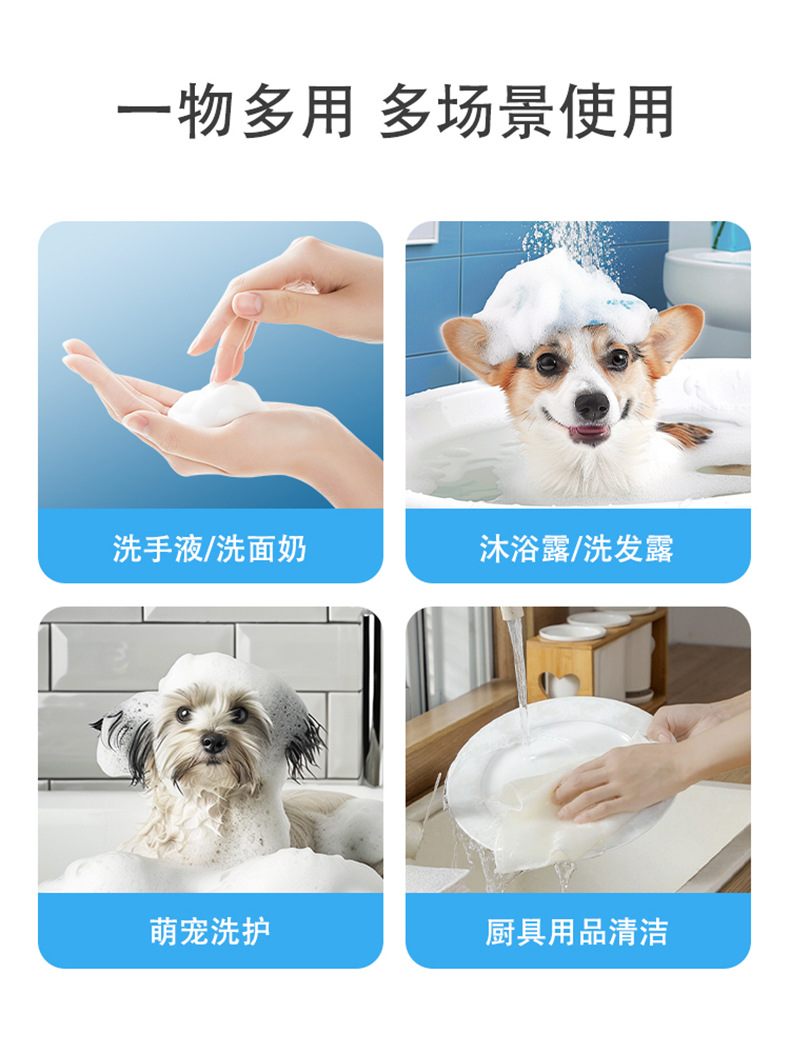 一物多用 多场景使用

洗手液/洗面奶

沐浴露/洗发露

萌宠洗护

厨具用品清洁