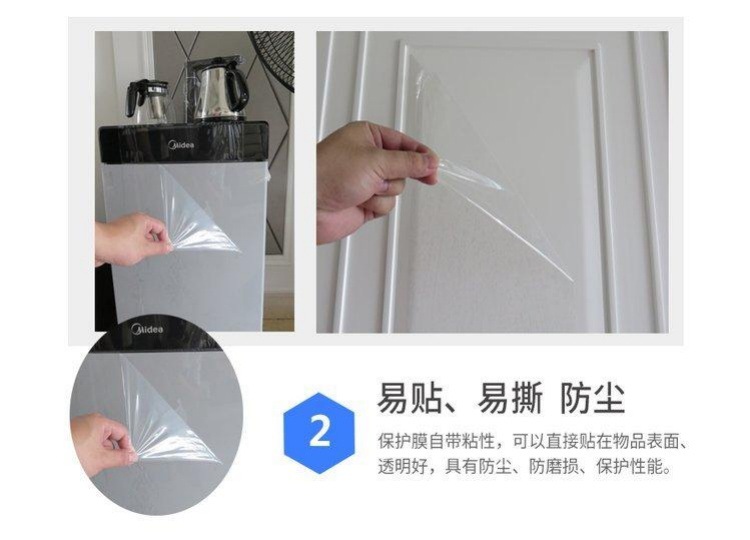 Midea

Midea

2

易贴、易撕 防尘

保护膜自带粘性，可以直接贴在物品表面、透明好，具有防尘、防磨损、保护性能。