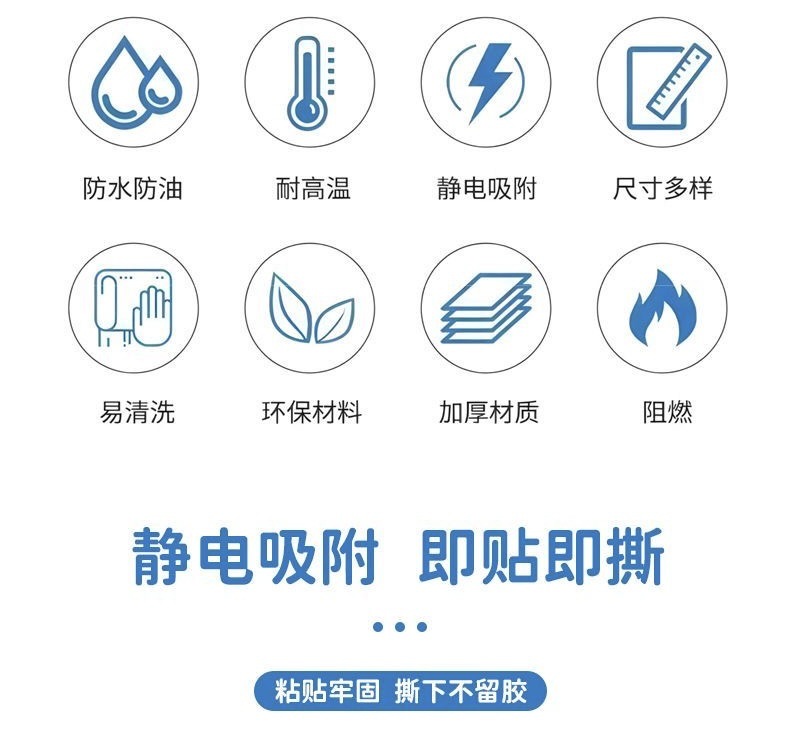 防水防油

耐高温

静电吸附

尺寸多样

易清洗

环保材料

加厚材质

阻燃

静电吸附 即贴即撕

粘贴牢固 撕下不留胶