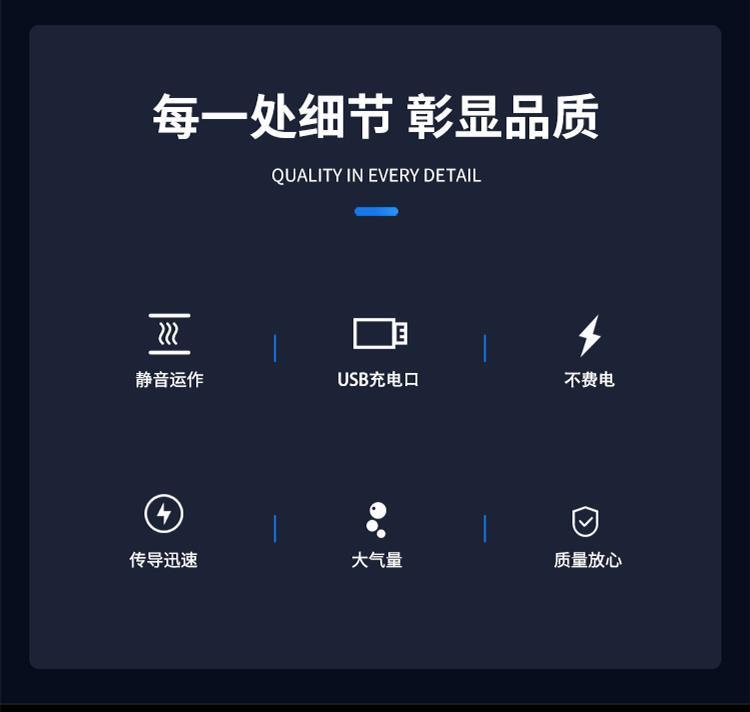 每一处细节 彰显品质

QUALITY IN EVERY DETAIL

静音运作

USB充电口

不费电

传导迅速

大气量

质量放心