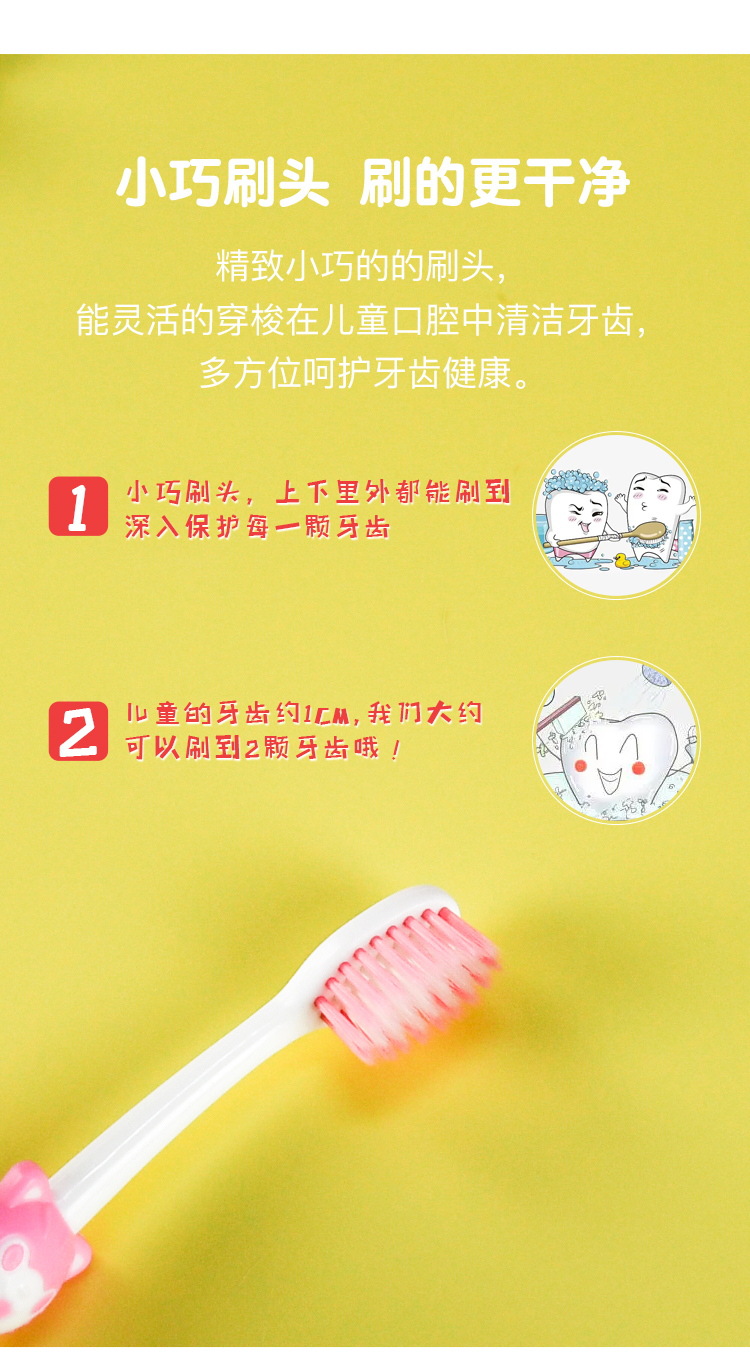 小巧刷头 刷的更干净

精致小巧的的刷头，
能灵活的穿梭在儿童口腔中清洁牙齿，
多方位呵护牙齿健康。

1 小巧刷头，上下里外都能刷到
深入保护每一颗牙齿

2 儿童的牙齿约1CM，我们大约
可以刷到2颗牙齿哦！