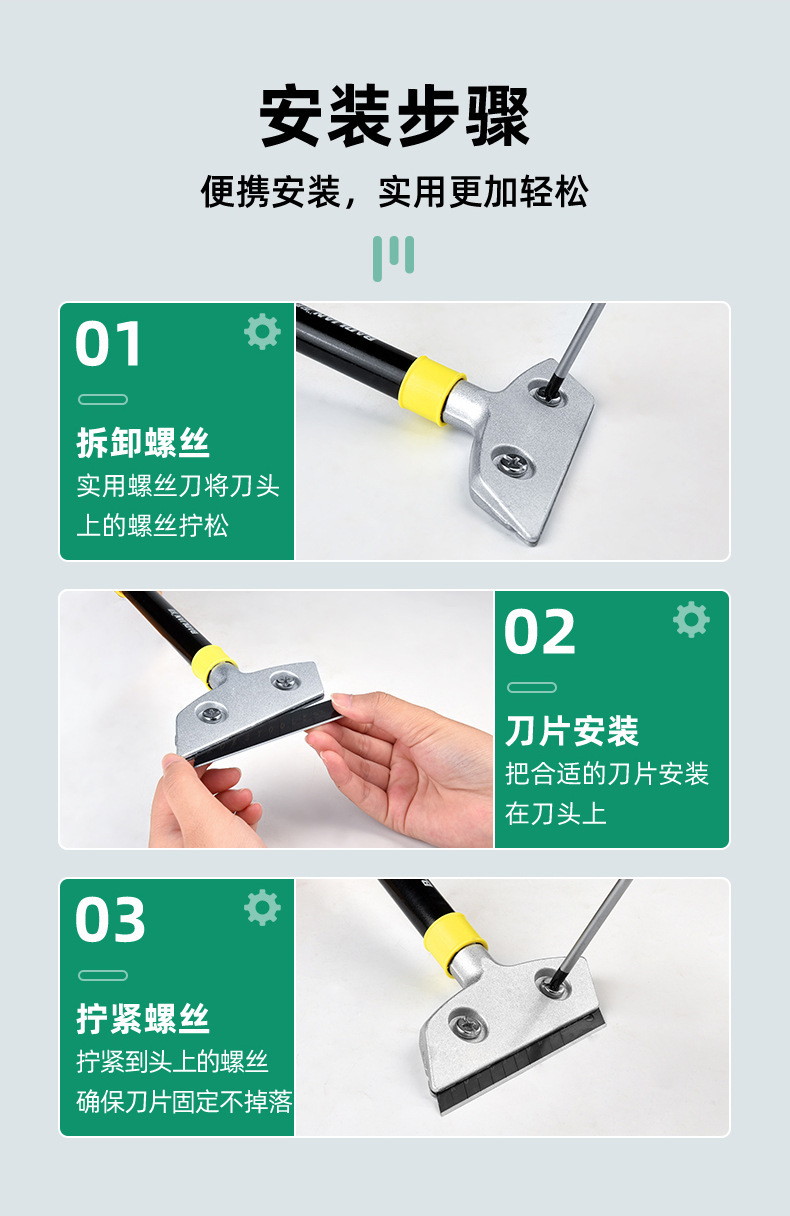 安装步骤

便携安装，实用更加轻松

01

拆卸螺丝

实用螺丝刀将刀头上的螺丝拧松

02

刀片安装

把合适的刀片安装在刀头上

03

拧紧螺丝

拧紧到头上的螺丝确保刀片固定不掉落