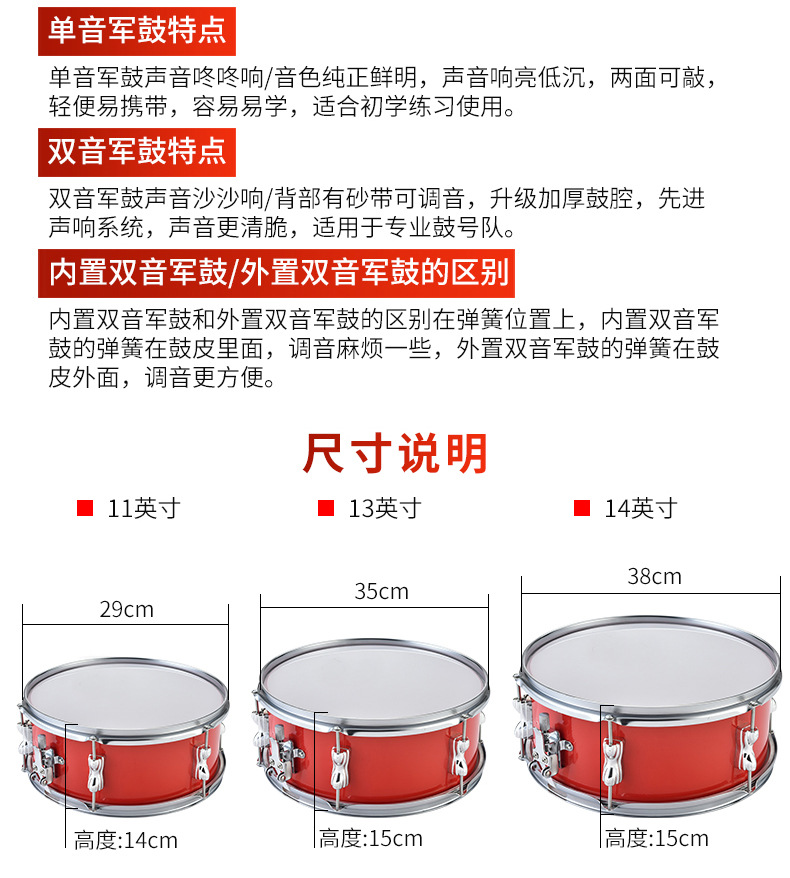 单音军鼓特点

单音军鼓声音咚咚响/音色纯正鲜明，声音响亮低沉，两面可敲，轻便易携带，容易易学，适合初学练习使用。

双音军鼓特点

双音军鼓声音沙沙响/背部有砂带可调音，升级加厚鼓腔，先进声响系统，声音更清脆，适用于专业鼓号队。

内置双音军鼓/外置双音军鼓的区别

内置双音军鼓和外置双音军鼓的区别在弹簧位置上，内置双音军鼓的弹簧在鼓皮里面，调音麻烦一些，外置双音军鼓的弹簧在鼓皮外面，调音更方便。

尺寸说明

11英寸

13英寸

14英寸

29cm

35cm

38cm

高度:14cm

高度:15cm

高度:15cm