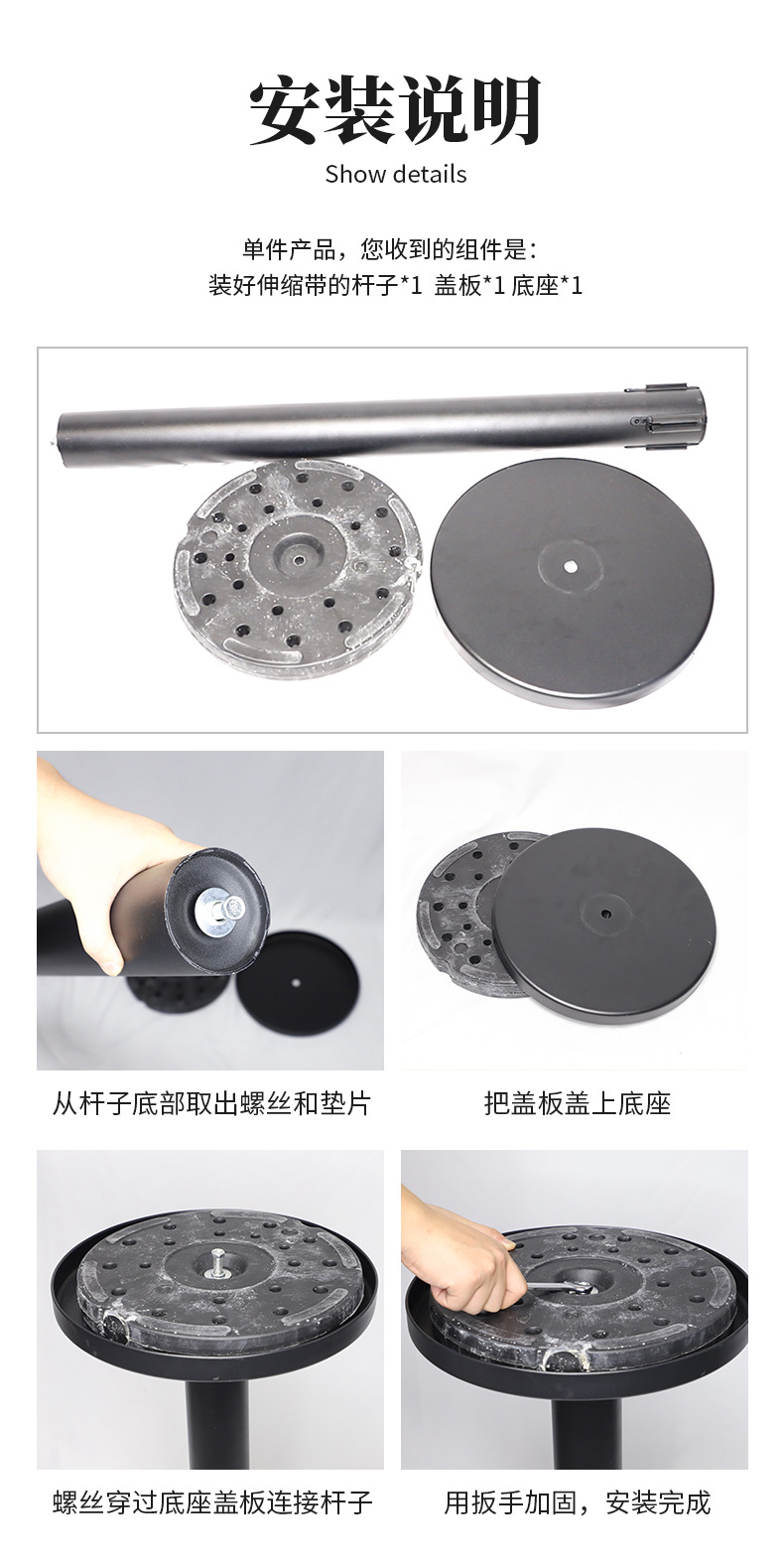 安装说明
Show details

单件产品，您收到的组件是：
装好伸缩带的杆子*1 盖板*1 底座*1

从杆子底部取出螺丝和垫片

把盖板盖上底座

螺丝穿过底座盖板连接杆子

用扳手加固，安装完成