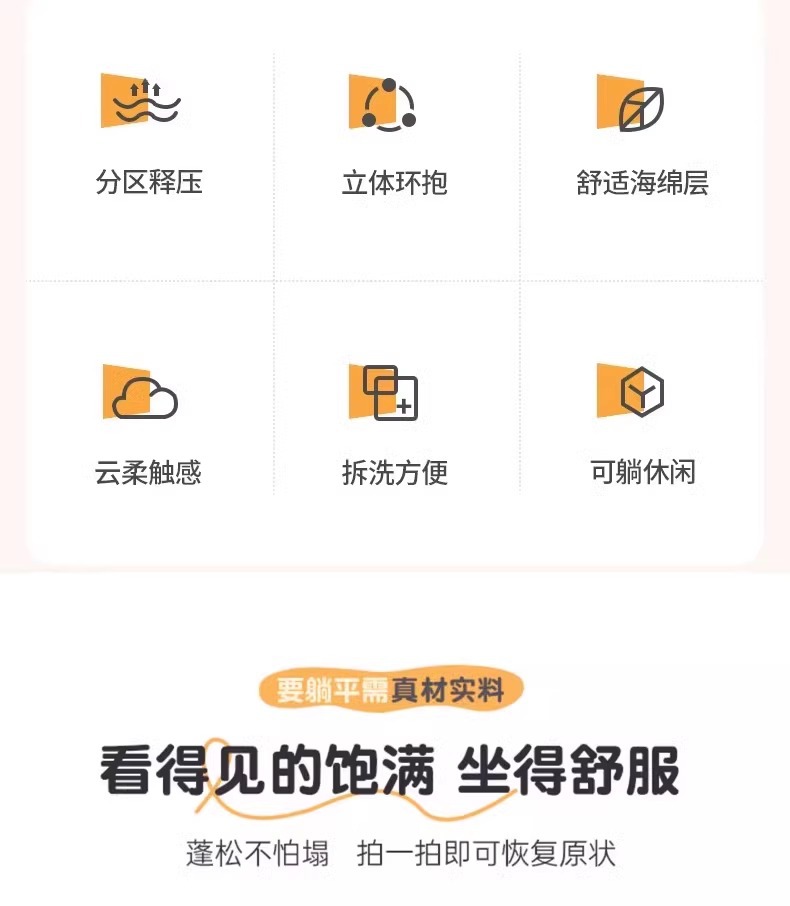 分区释压

立体环抱

舒适海绵层

云柔触感

拆洗方便

可躺休闲

要躺平需真材实料

看得见的饱满 坐得舒服

蓬松不怕塌 拍一拍即可恢复原状