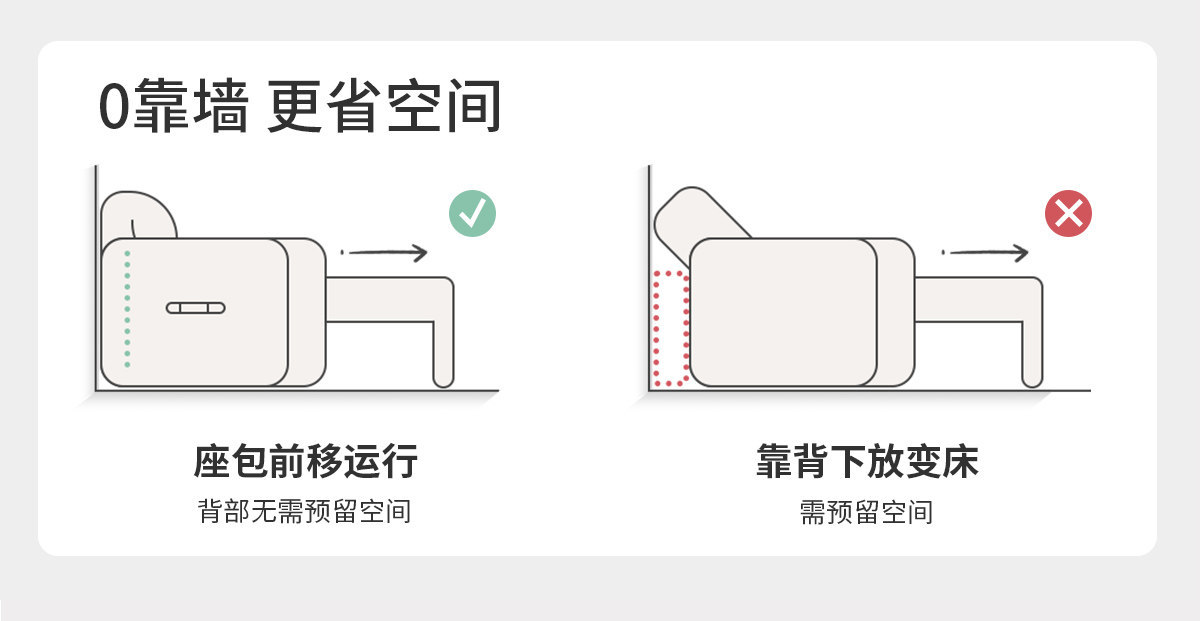 0靠墙 更省空间

座包前移运行

背部无需预留空间

靠背下放变床

需预留空间