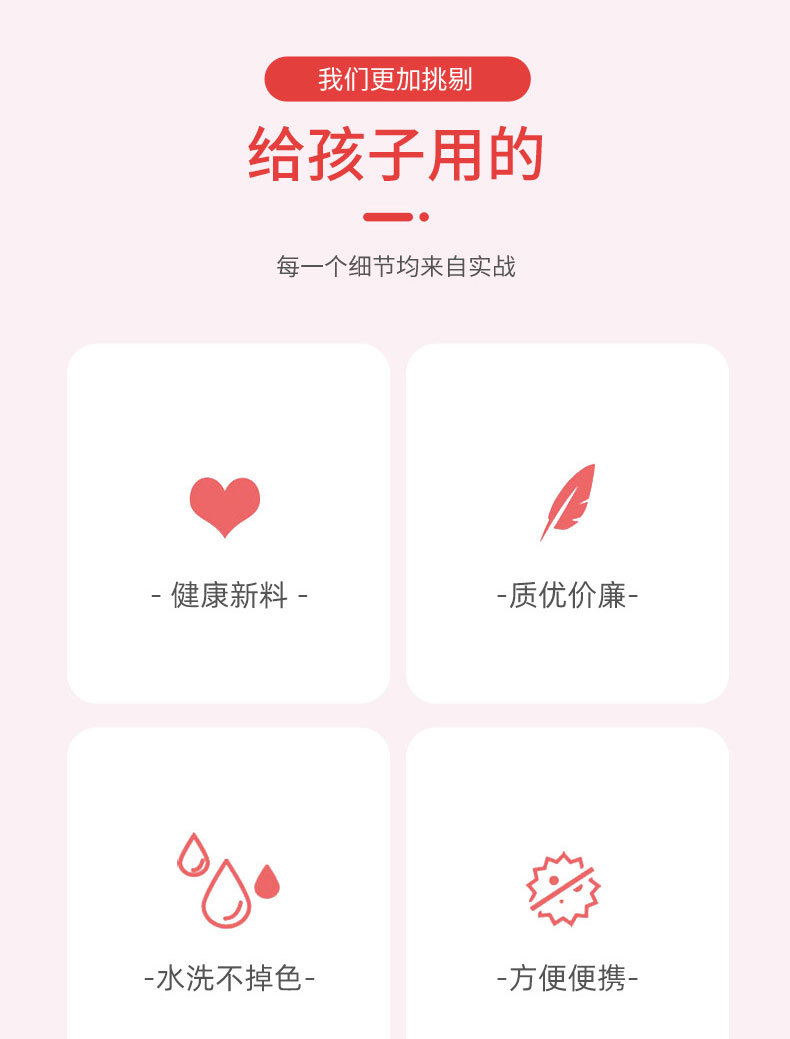 我们更加挑剔

给孩子用的

每一个细节均来自实战

- 健康新料 -

-质优价廉-

-水洗不掉色-

-方便便携-