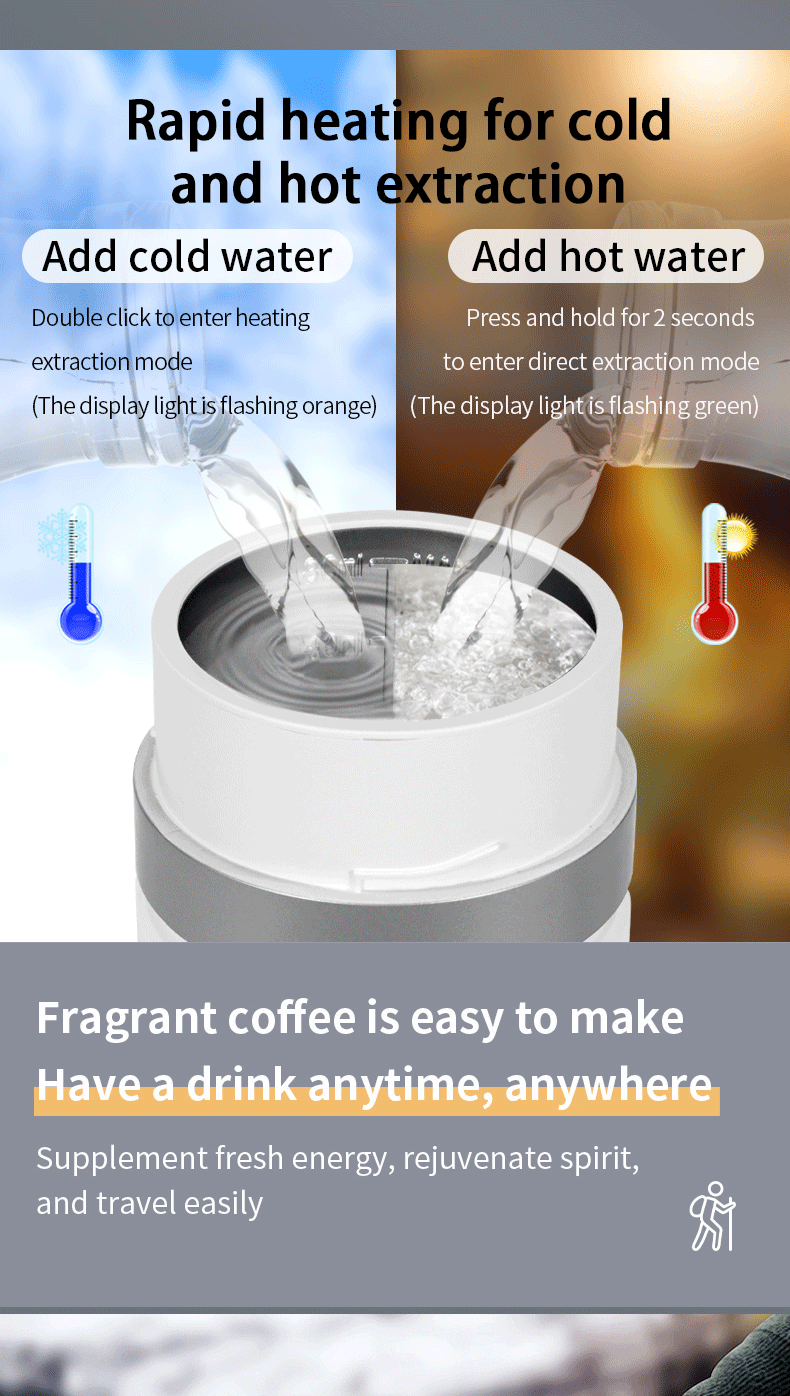 Rapid heating for cold and hot extraction

Add cold water

Double click to enter heating extraction mode
(The display light is flashing orange)

Add hot water

Press and hold for 2 seconds to enter direct extraction mode
(The display light is flashing green)

Fragrant coffee is easy to make
Have a drink anytime, anywhere

Supplement fresh energy, rejuvenate spirit, and travel easily