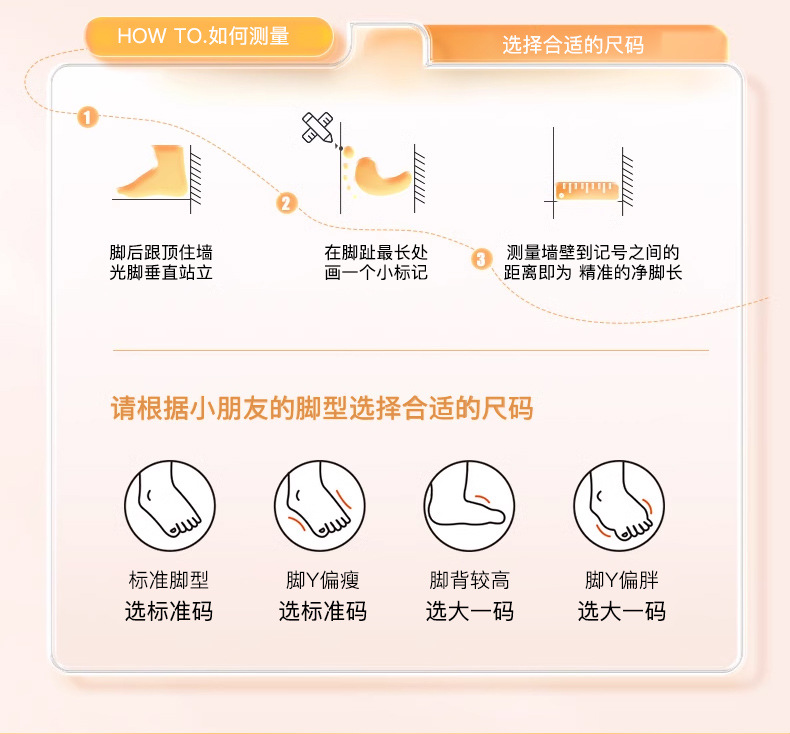 HOW TO.如何测量

选择合适的尺码

1

脚后跟顶住墙
光脚垂直站立

2

在脚趾最长处
画一个小标记

3

测量墙壁到记号之间的
距离即为 精准的净脚长

请根据小朋友的脚型选择合适的尺码

标准脚型
选标准码

脚Y偏瘦
选标准码

脚背较高
选大一码

脚Y偏胖
选大一码