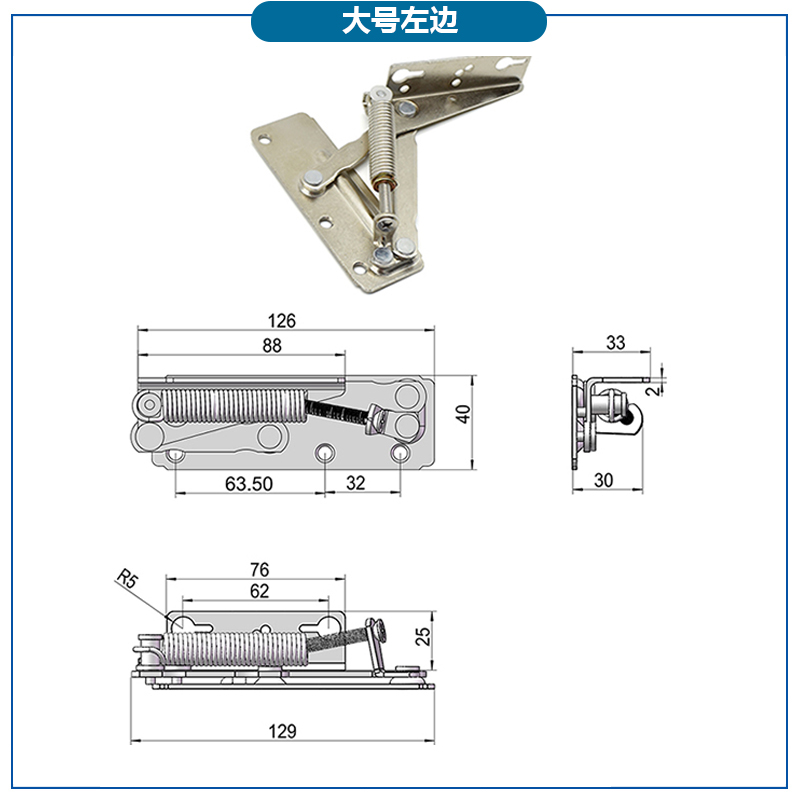 大号左边

126
88
40
63.50
32

33
2
30

R5
76
62
25
129