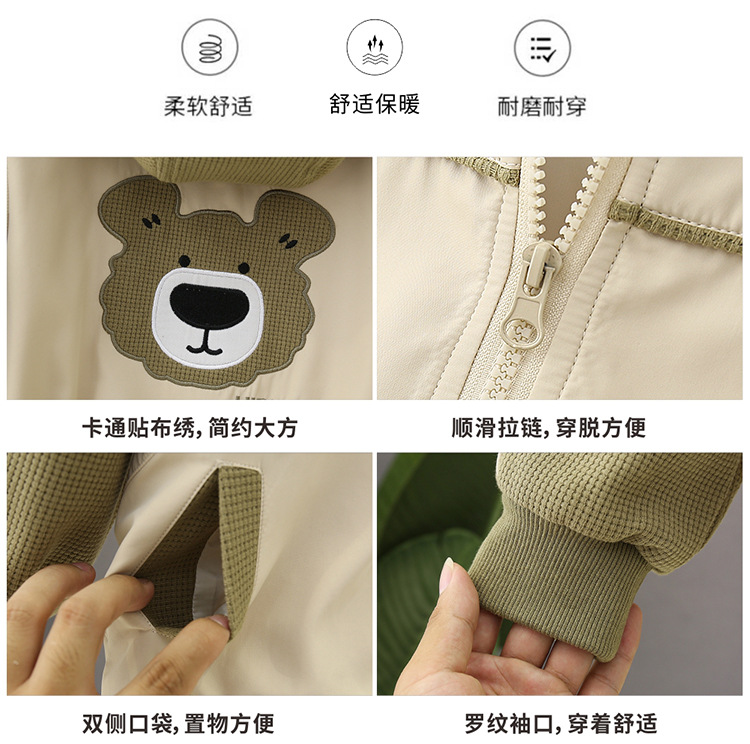 柔软舒适

舒适保暖

耐磨耐穿

卡通贴布绣, 简约大方

顺滑拉链, 穿脱方便

双侧口袋, 置物方便

罗纹袖口, 穿着舒适