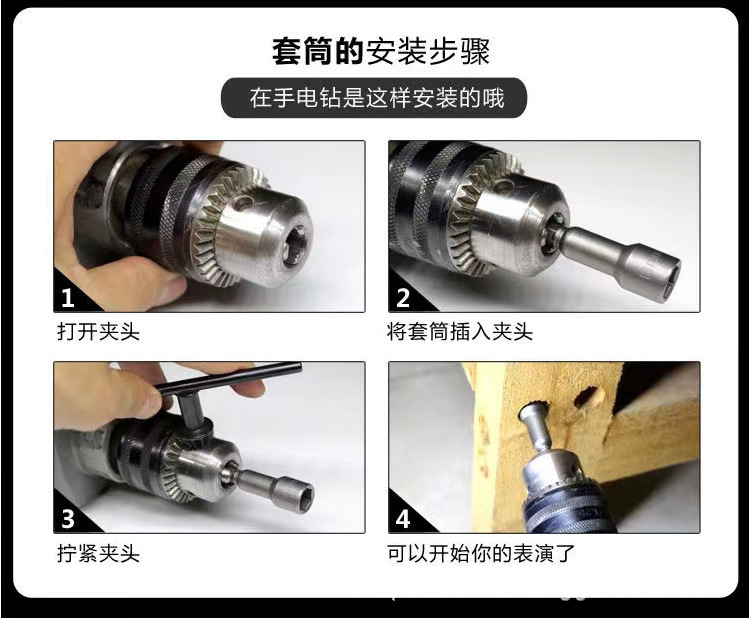 套筒的安装步骤

在手电钻是这样安装的哦

1
打开夹头

2
将套筒插入夹头

3
拧紧夹头

4
可以开始你的表演了