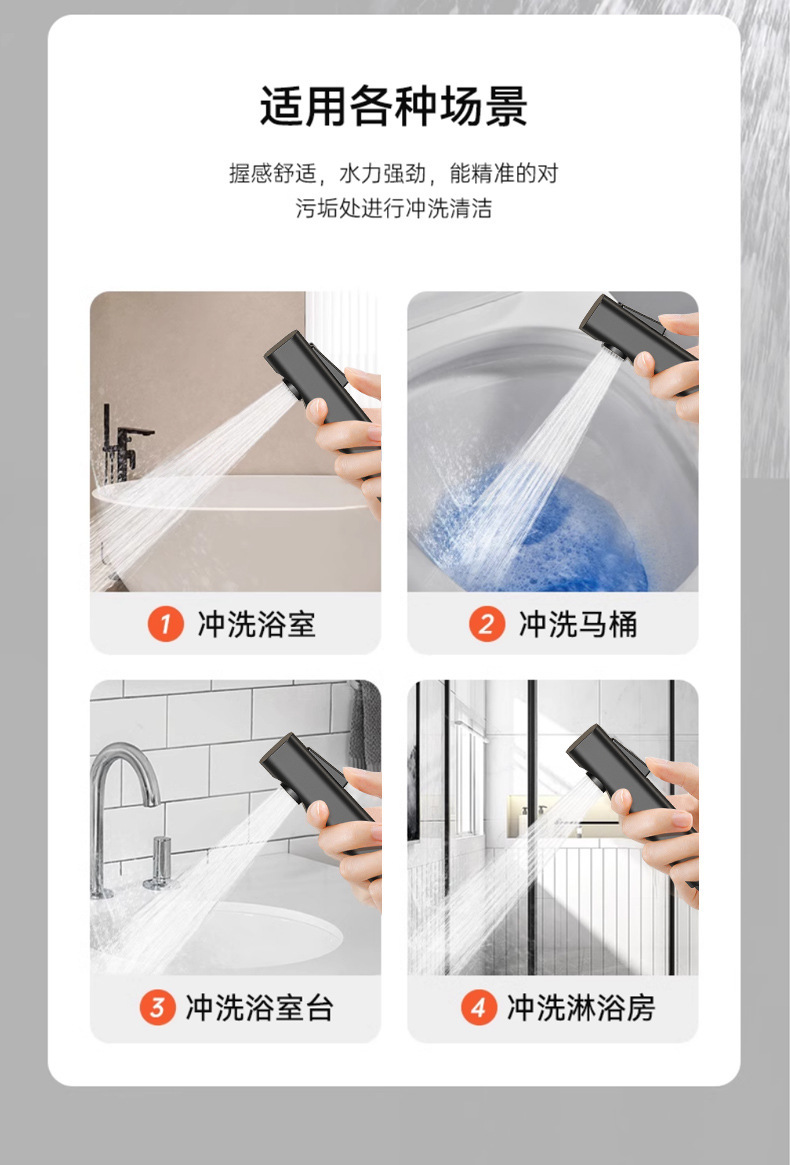 适用各种场景

握感舒适，水力强劲，能精准的对污垢处进行冲洗清洁

1 冲洗浴室

2 冲洗马桶

3 冲洗浴室台

4 冲洗淋浴房