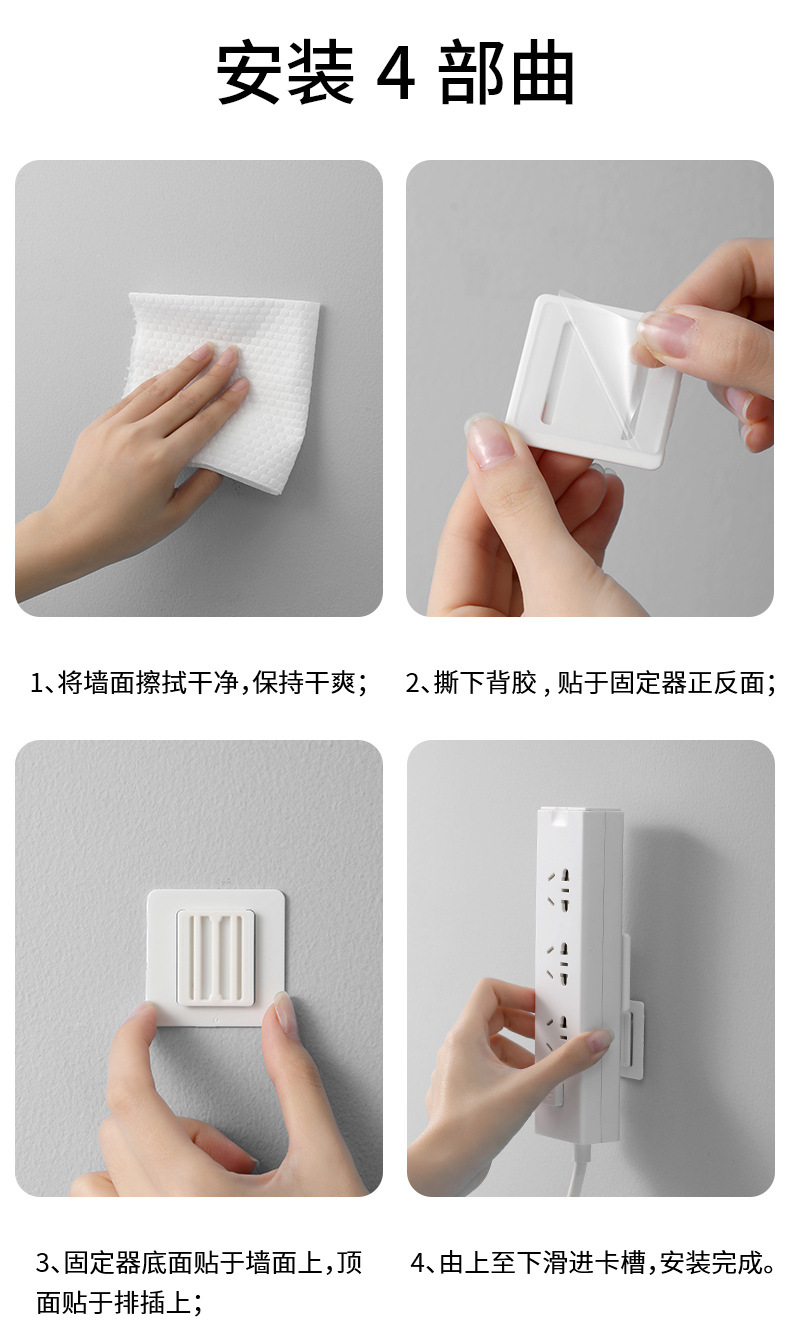 安装 4 部曲

1、将墙面擦拭干净，保持干爽；

2、撕下背胶，贴于固定器正反面；

3、固定器底面贴于墙面上，顶面贴于排插上；

4、由上至下滑进卡槽，安装完成。