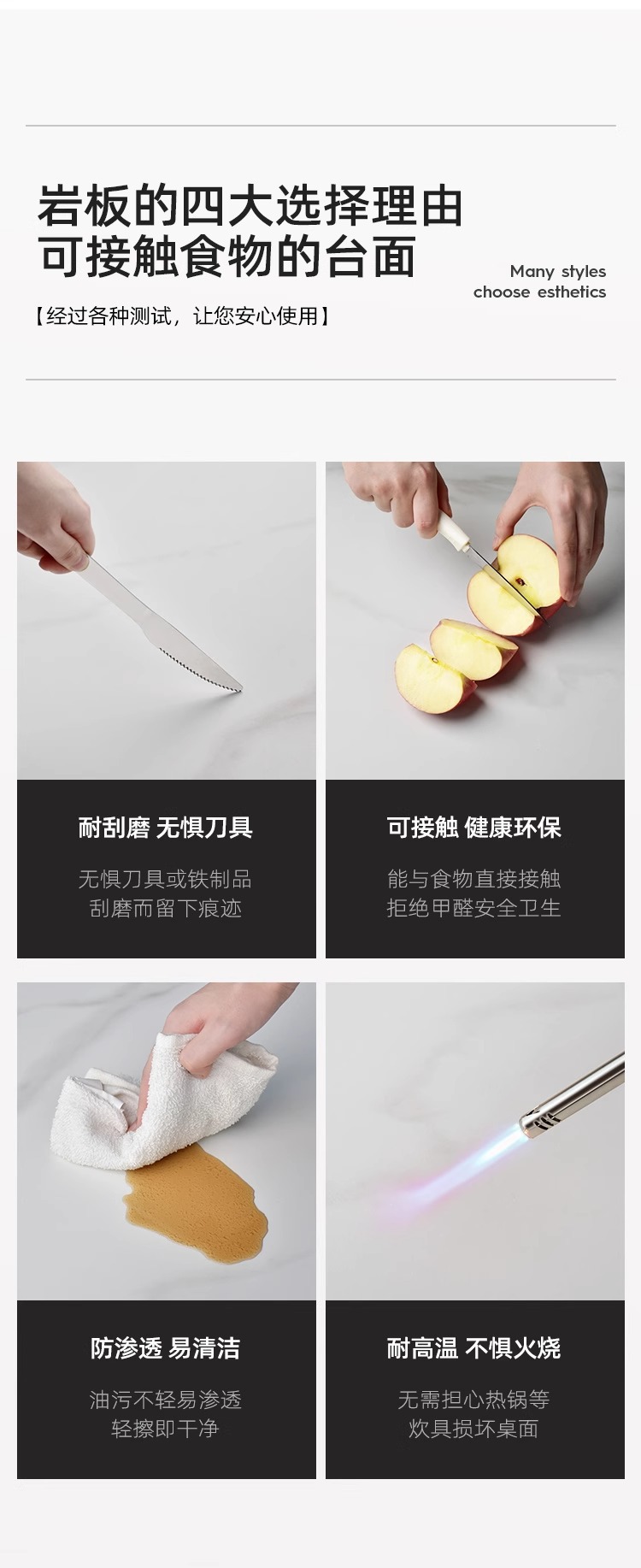 岩板的四大选择理由
可接触食物的台面

Many styles
choose esthetics

【经过各种测试，让您安心使用】

耐刮磨 无惧刀具

无惧刀具或铁制品
刮磨而留下痕迹

可接触 健康环保

能与食物直接接触
拒绝甲醛安全卫生

防渗透 易清洁

油污不轻易渗透
轻擦即干净

耐高温 不惧火烧

无需担心热锅等
炊具损坏桌面