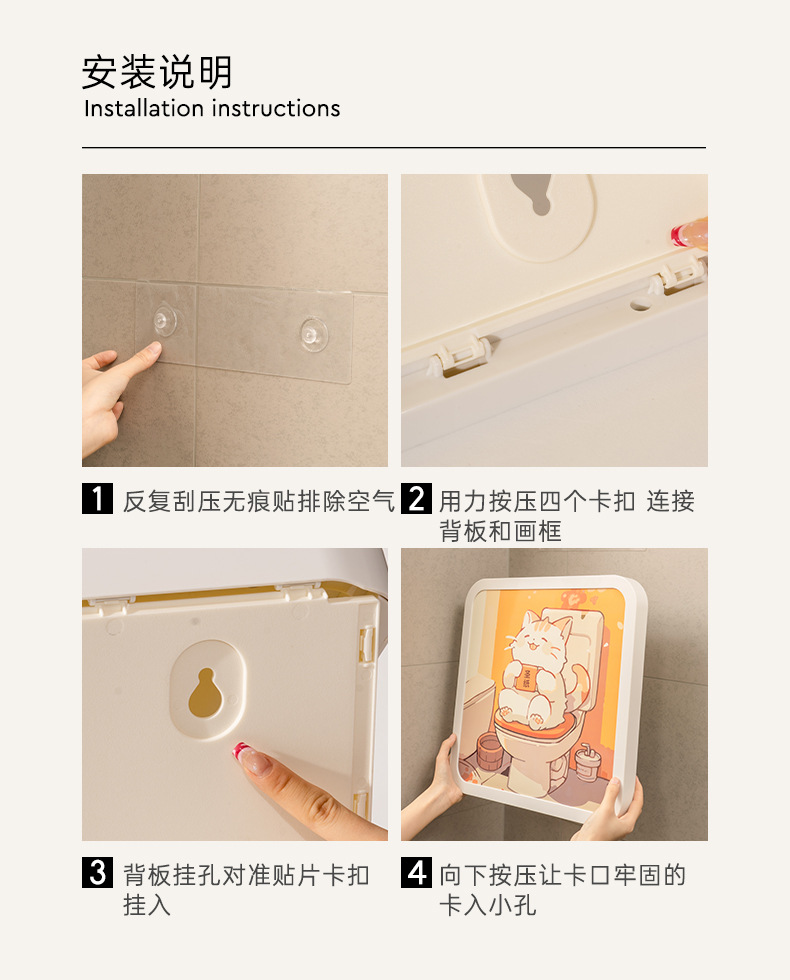 安装说明
Installation instructions

1 反复刮压无痕贴排除空气

2 用力按压四个卡扣 连接背板和画框

3 背板挂孔对准贴片卡扣挂入

4 向下按压让卡口牢固的卡入小孔