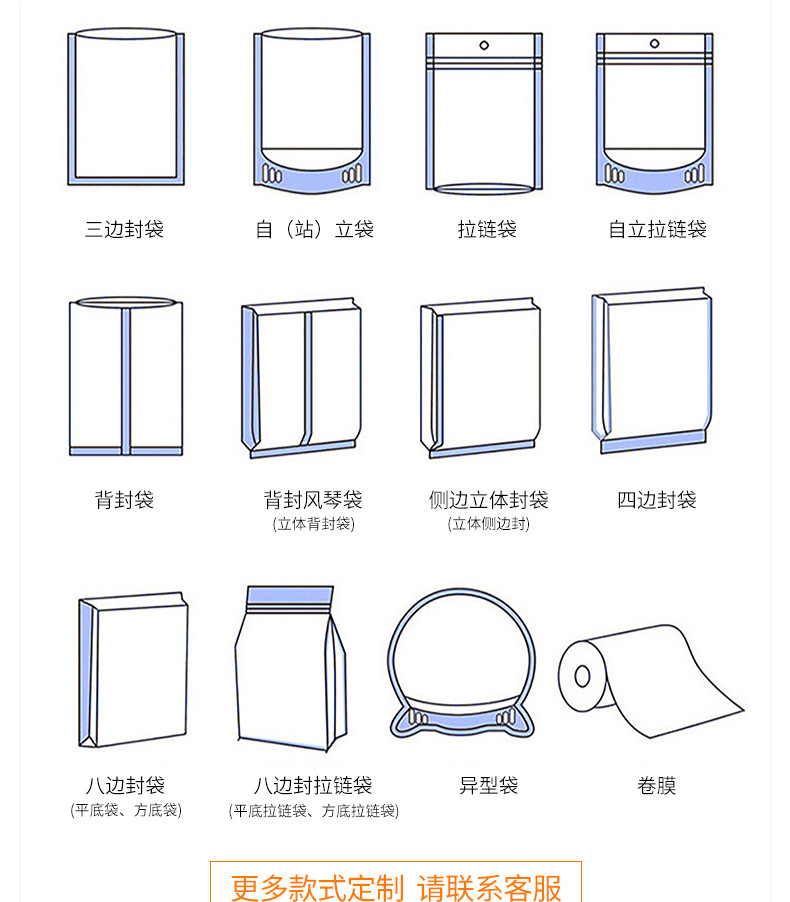 三边封袋

自（站）立袋

拉链袋

自立拉链袋

背封袋

背封风琴袋
(立体背封袋)

侧边立体封袋
(立体侧边封)

四边封袋

八边封袋
(平底袋、方底袋)

八边封拉链袋
(平底拉链袋、方底拉链袋)

异型袋

卷膜

更多款式定制 请联系客服