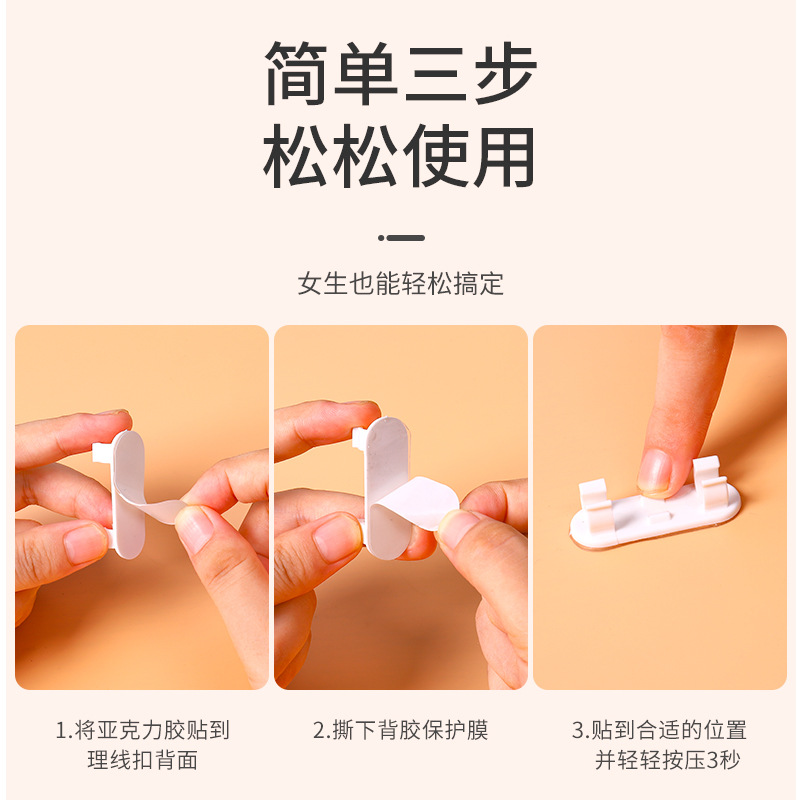 简单三步
松松使用

女生也能轻松搞定

1.将亚克力胶贴到理线扣背面

2.撕下背胶保护膜

3.贴到合适的位置并轻轻按压3秒