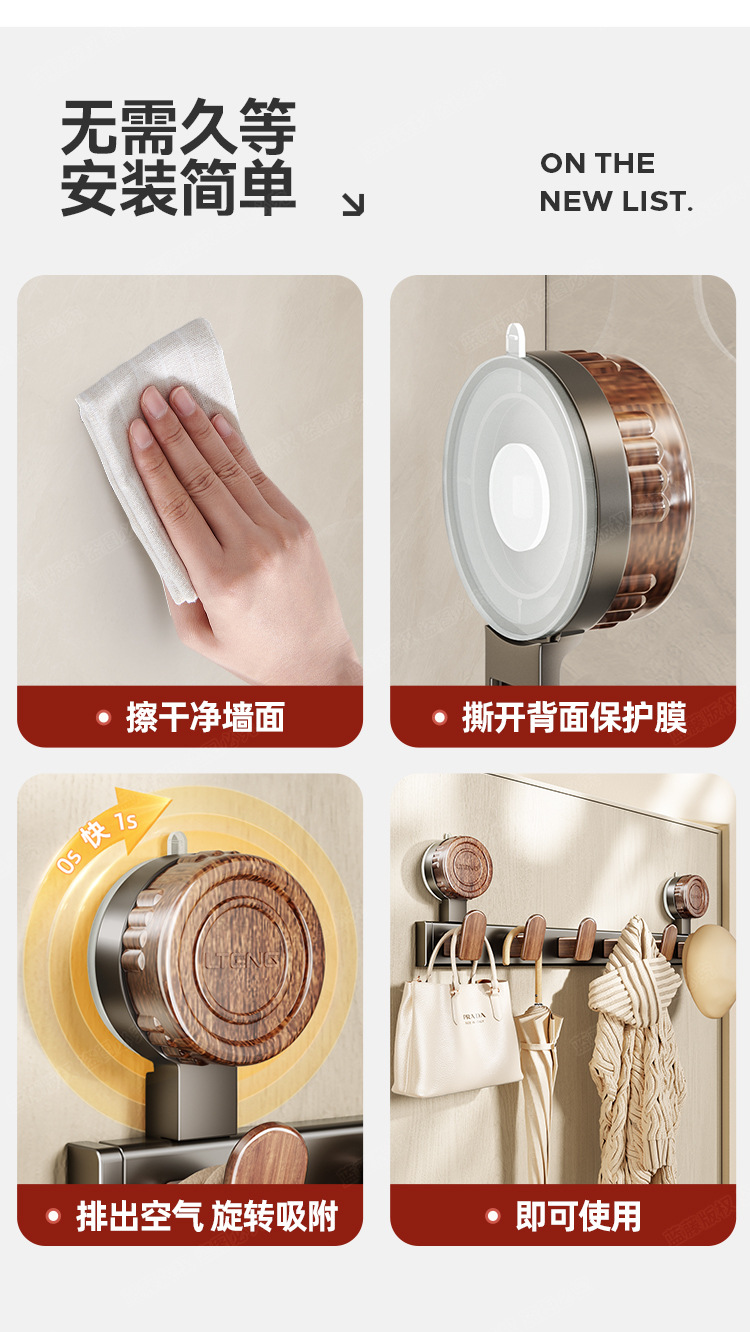 无需久等
安装简单

ON THE
NEW LIST.

擦干净墙面

撕开背面保护膜

0s 快 1s

LTGNG

排出空气 旋转吸附

PRADA

即可使用