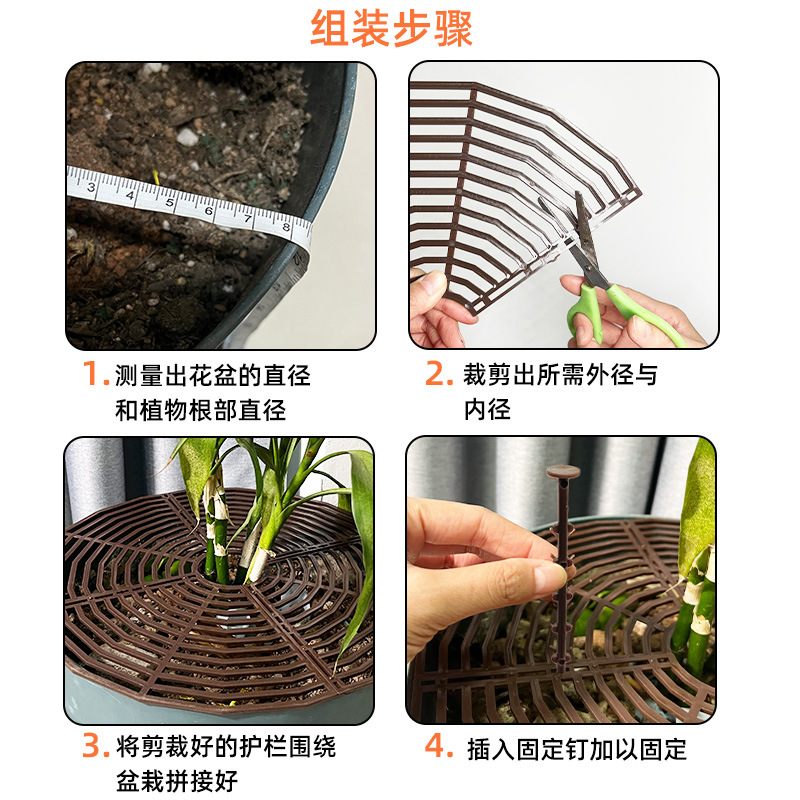 组装步骤

3 4 5 6 7 8

1. 测量出花盆的直径和植物根部直径

2. 裁剪出所需外径与内径

3. 将剪裁好的护栏围绕盆栽拼接好

4. 插入固定钉加以固定