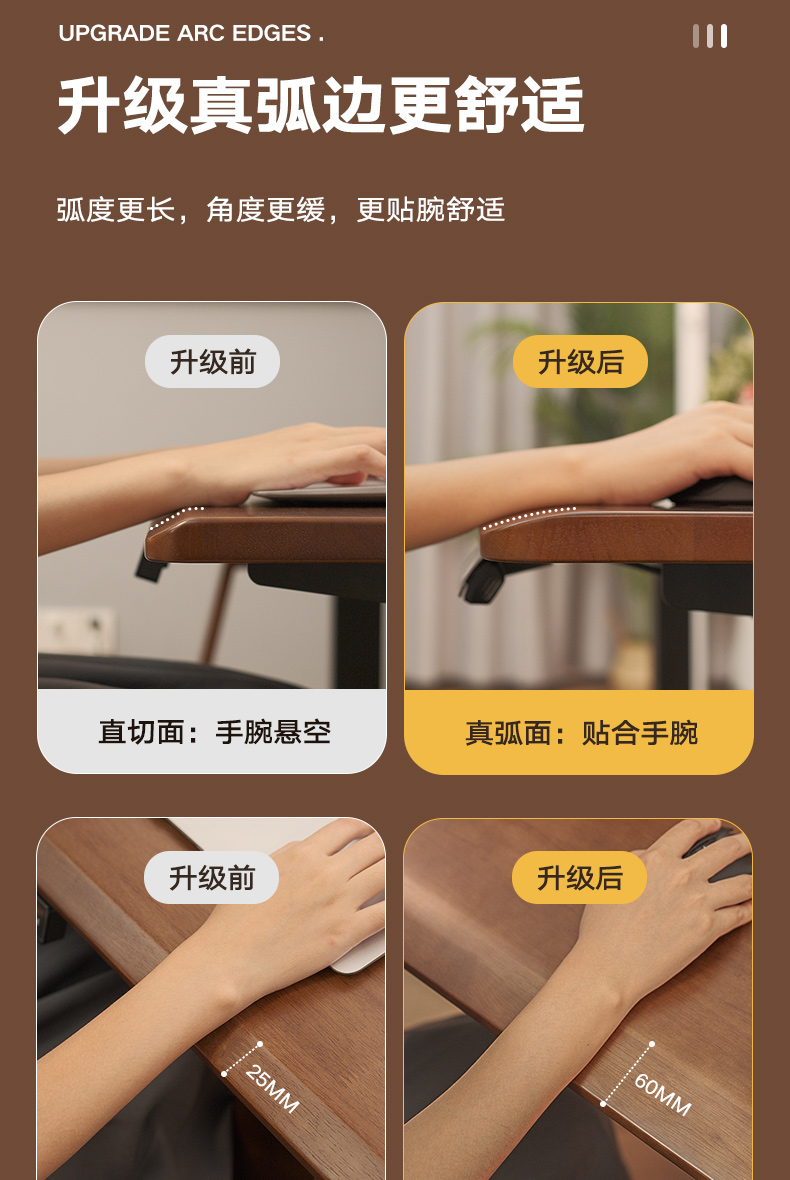 UPGRADE ARC EDGES .

升级真弧边更舒适

弧度更长，角度更缓，更贴腕舒适

升级前

直切面：手腕悬空

升级后

真弧面：贴合手腕

升级前

25MM

升级后

60MM