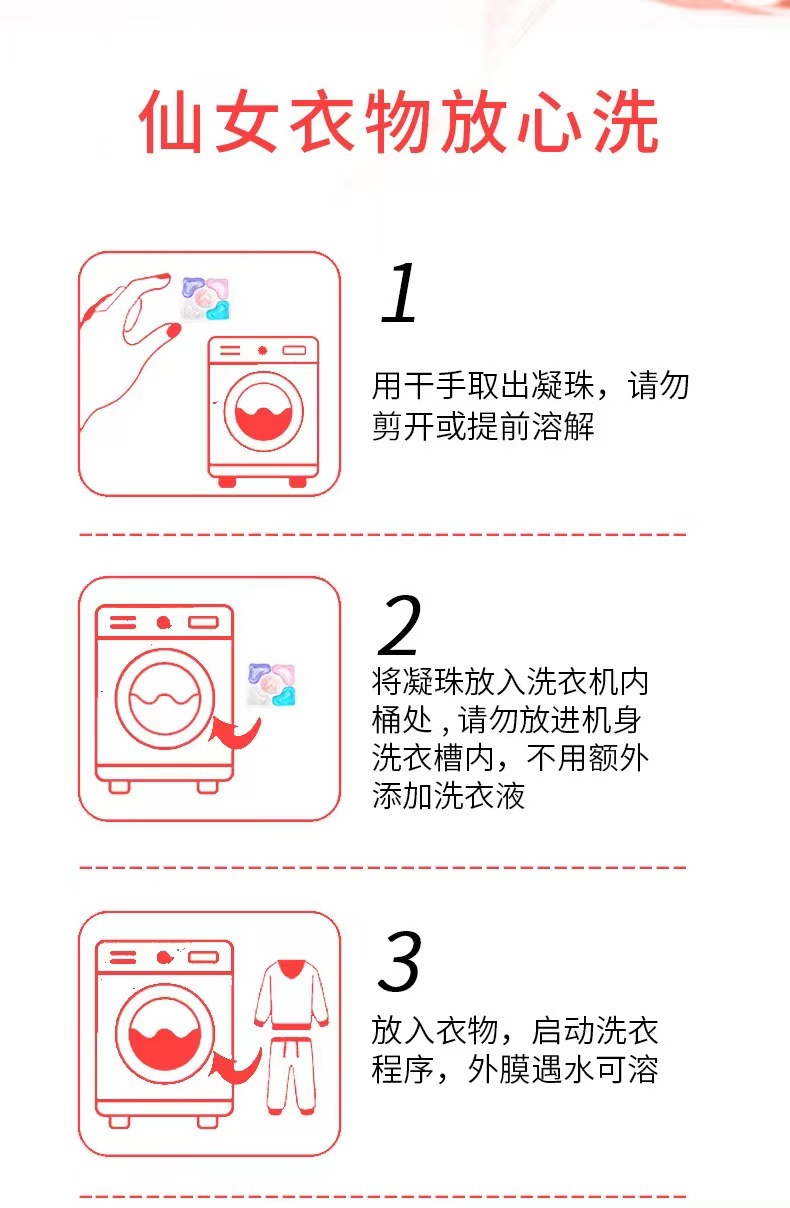 仙女衣物放心洗

1

用干手取出凝珠，请勿剪开或提前溶解

2

将凝珠放入洗衣机内桶处，请勿放进机身洗衣槽内，不用额外添加洗衣液

3

放入衣物，启动洗衣程序，外膜遇水可溶