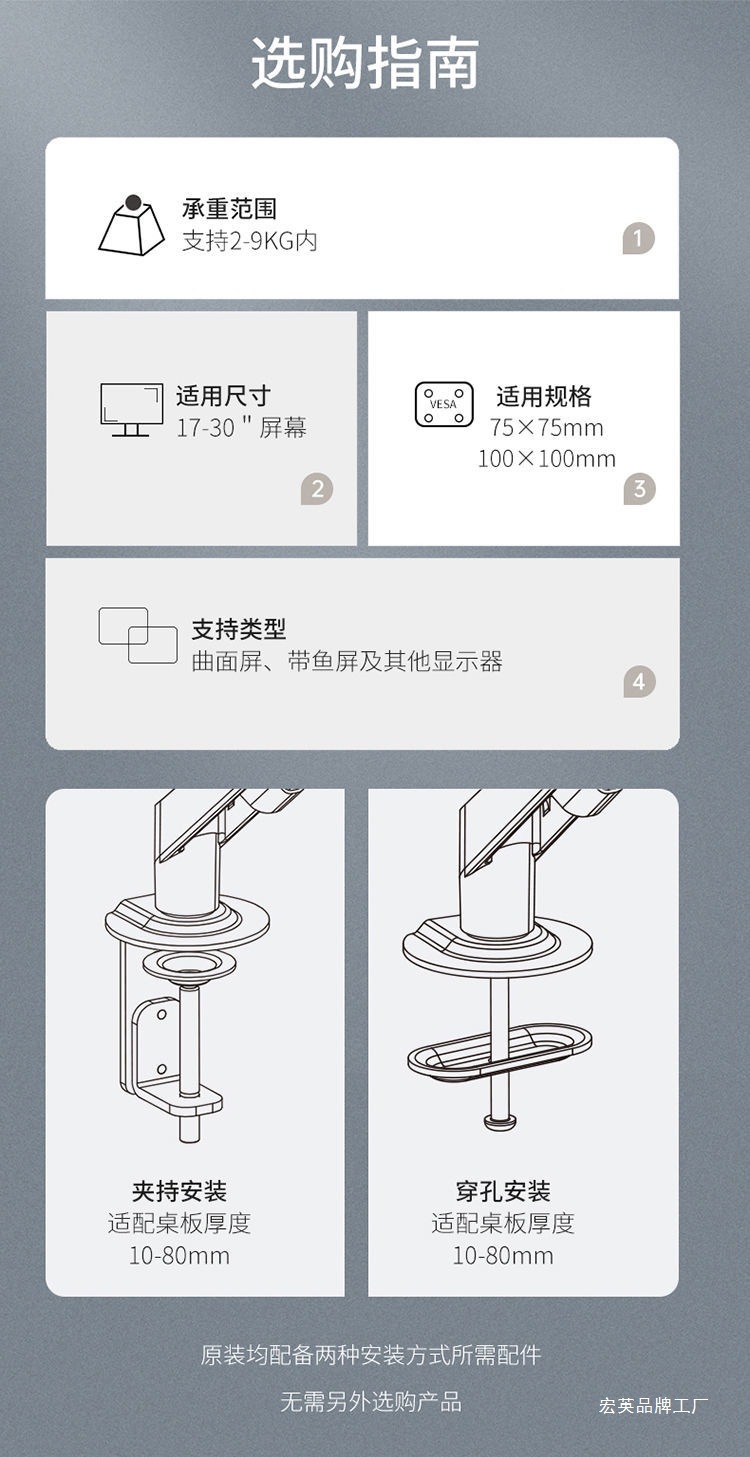 选购指南

承重范围
支持2-9KG内
1

适用尺寸
17-30 " 屏幕
2

VESA
适用规格
75×75mm
100×100mm
3

支持类型
曲面屏、带鱼屏及其他显示器
4

夹持安装
适配桌板厚度
10-80mm

穿孔安装
适配桌板厚度
10-80mm

原装均配备两种安装方式所需配件

无需另外选购产品

宏英品牌工厂