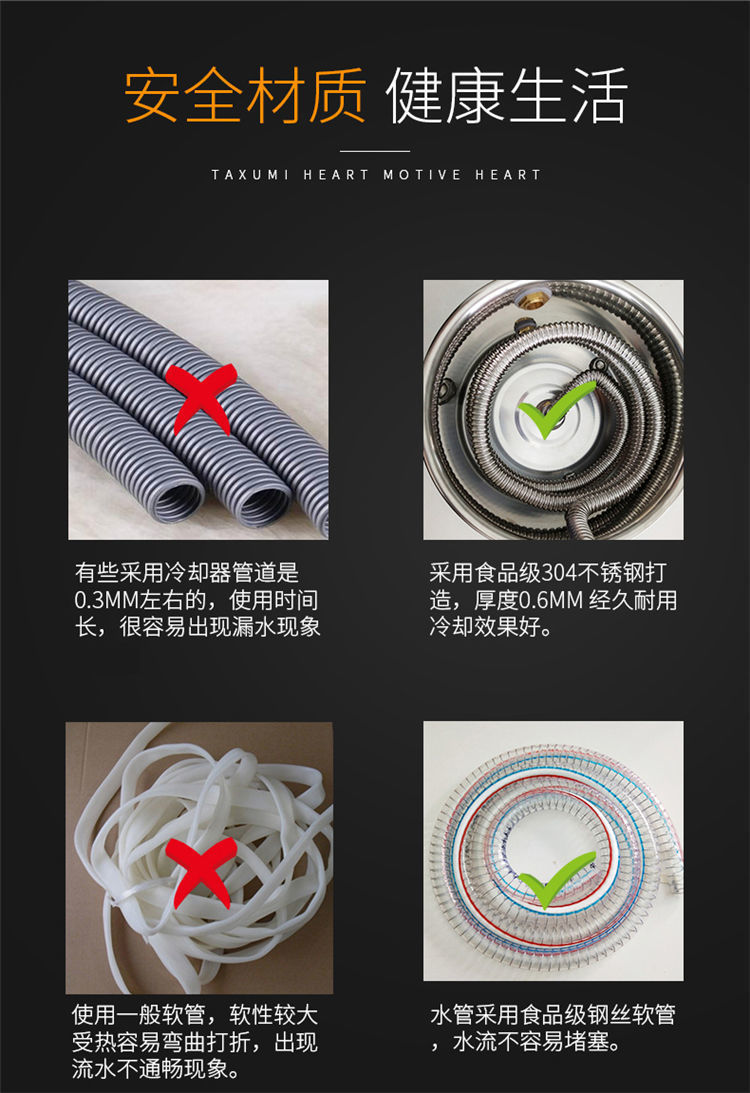 安全材质 健康生活

TAXUMI HEART MOTIVE HEART

有些采用冷却器管道是0.3MM左右的，使用时间长，很容易出现漏水现象

采用食品级304不锈钢打造，厚度0.6MM 经久耐用冷却效果好。

使用一般软管，软性较大受热容易弯曲打折，出现流水不通畅现象。

水管采用食品级钢丝软管，水流不容易堵塞。