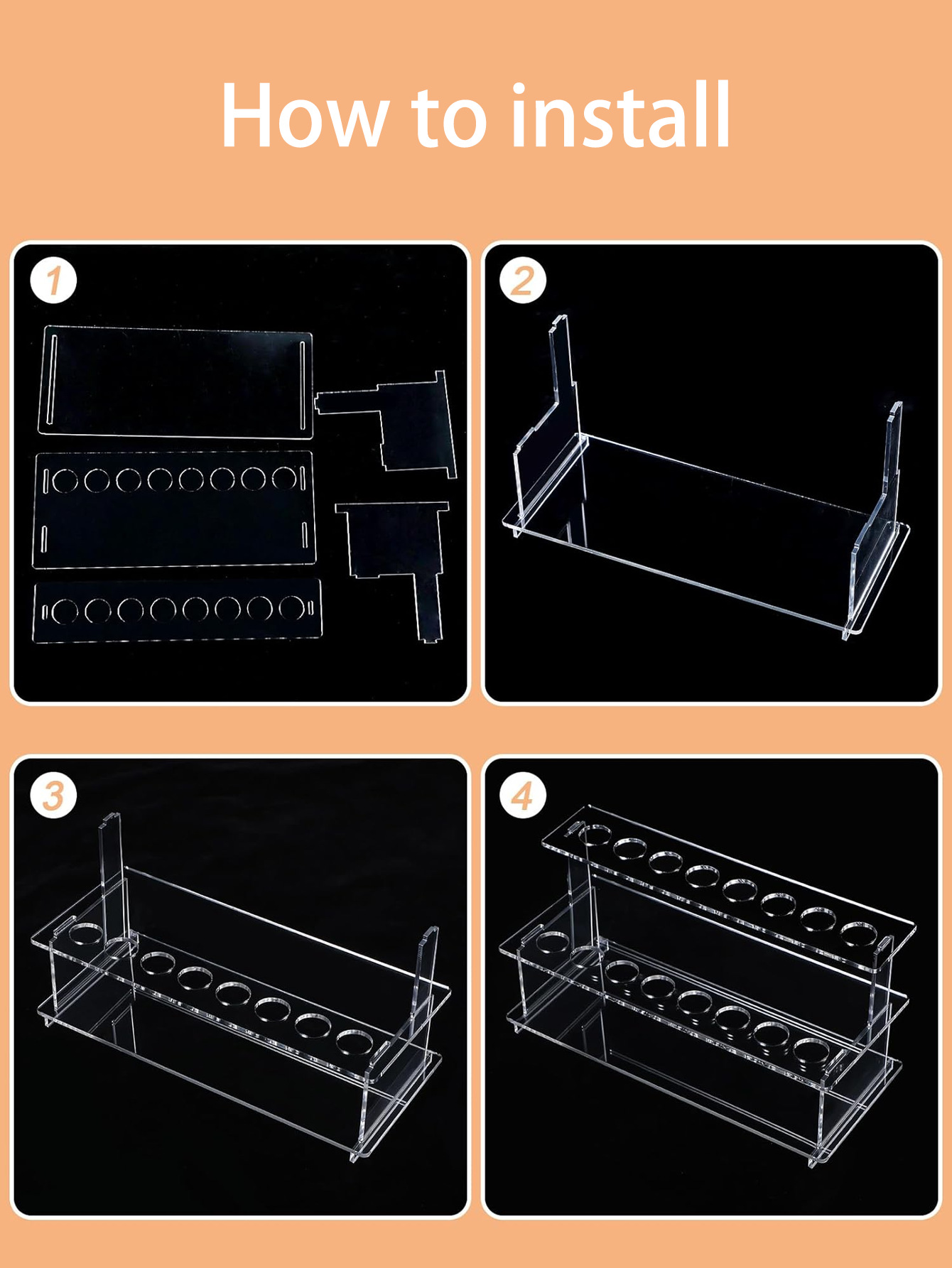 How to install

1

2

3

4