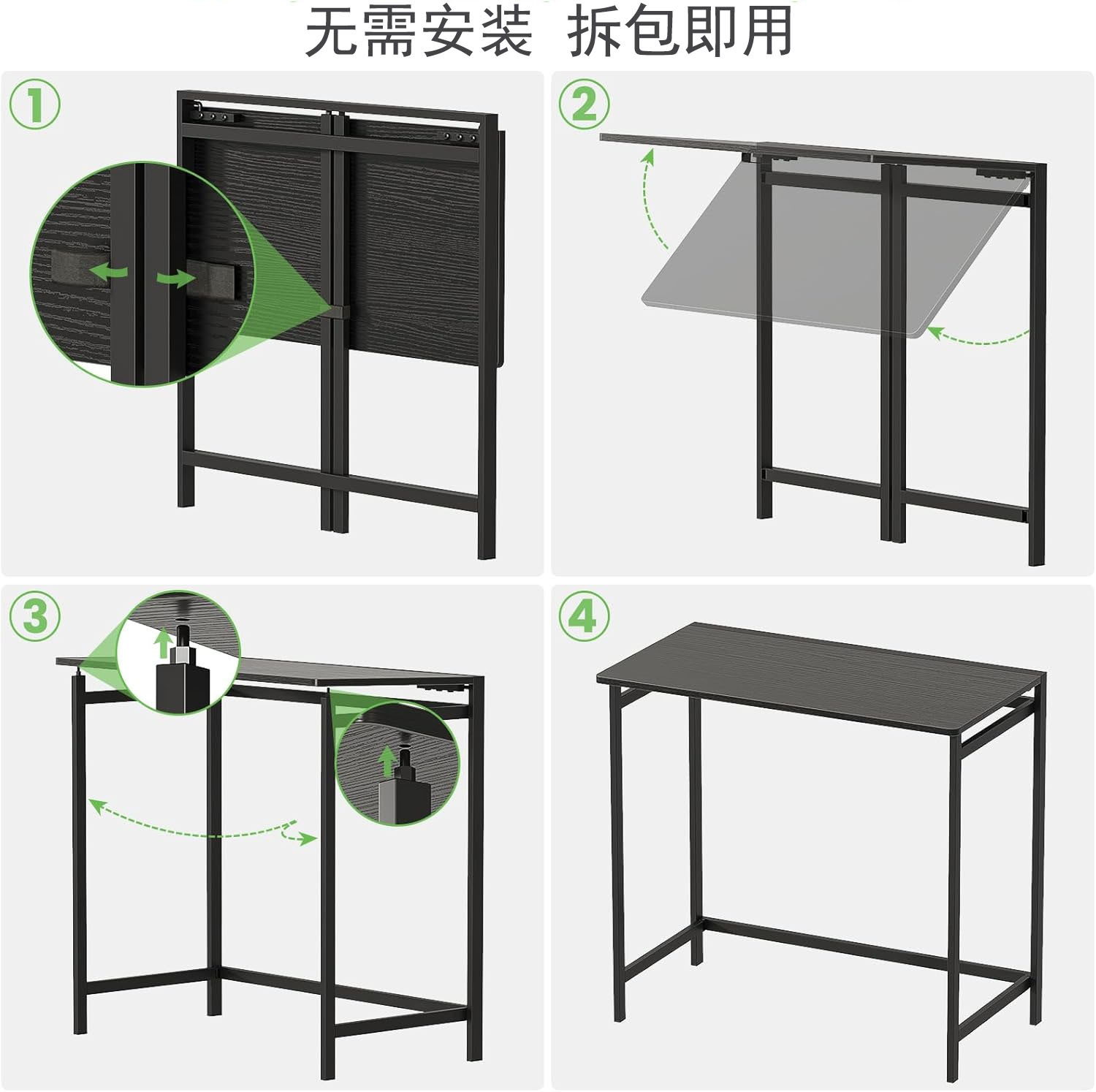 无需安装 拆包即用

①

②

③

④