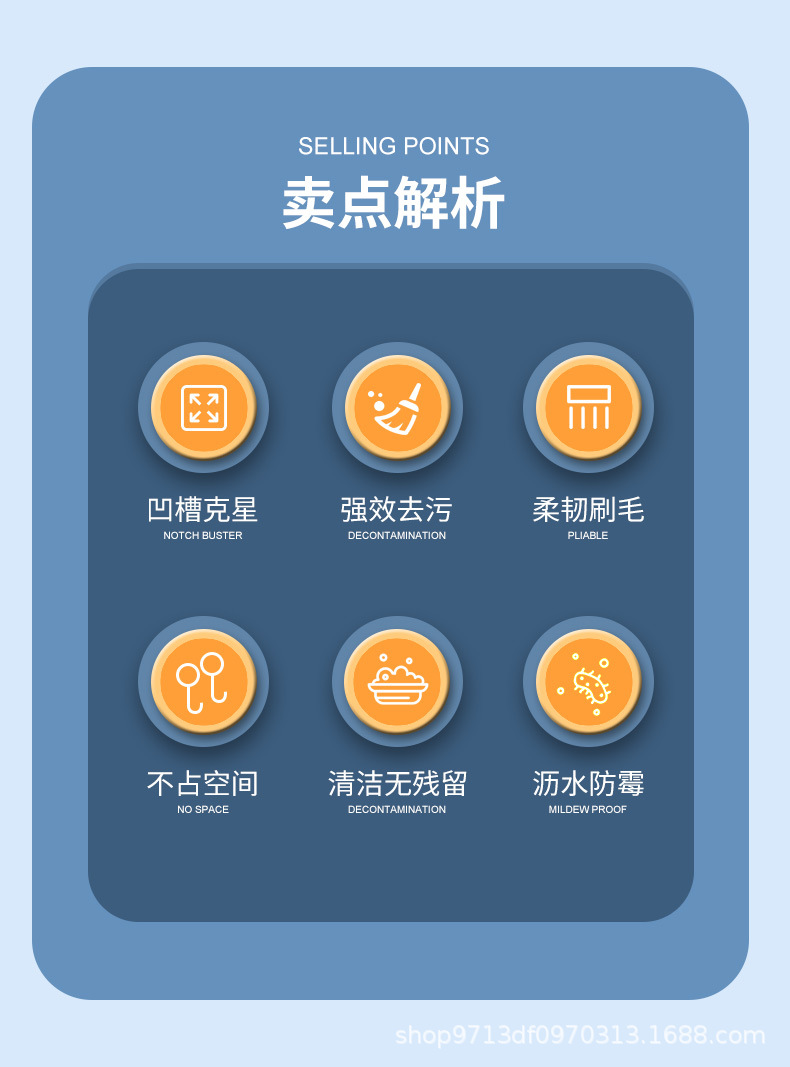 SELLING POINTS
卖点解析

凹槽克星
NOTCH BUSTER

强效去污
DECONTAMINATION

柔韧刷毛
PLIABLE

不占空间
NO SPACE

清洁无残留
DECONTAMINATION

沥水防霉
MILDEW PROOF

shop9713df0970313.1688.com