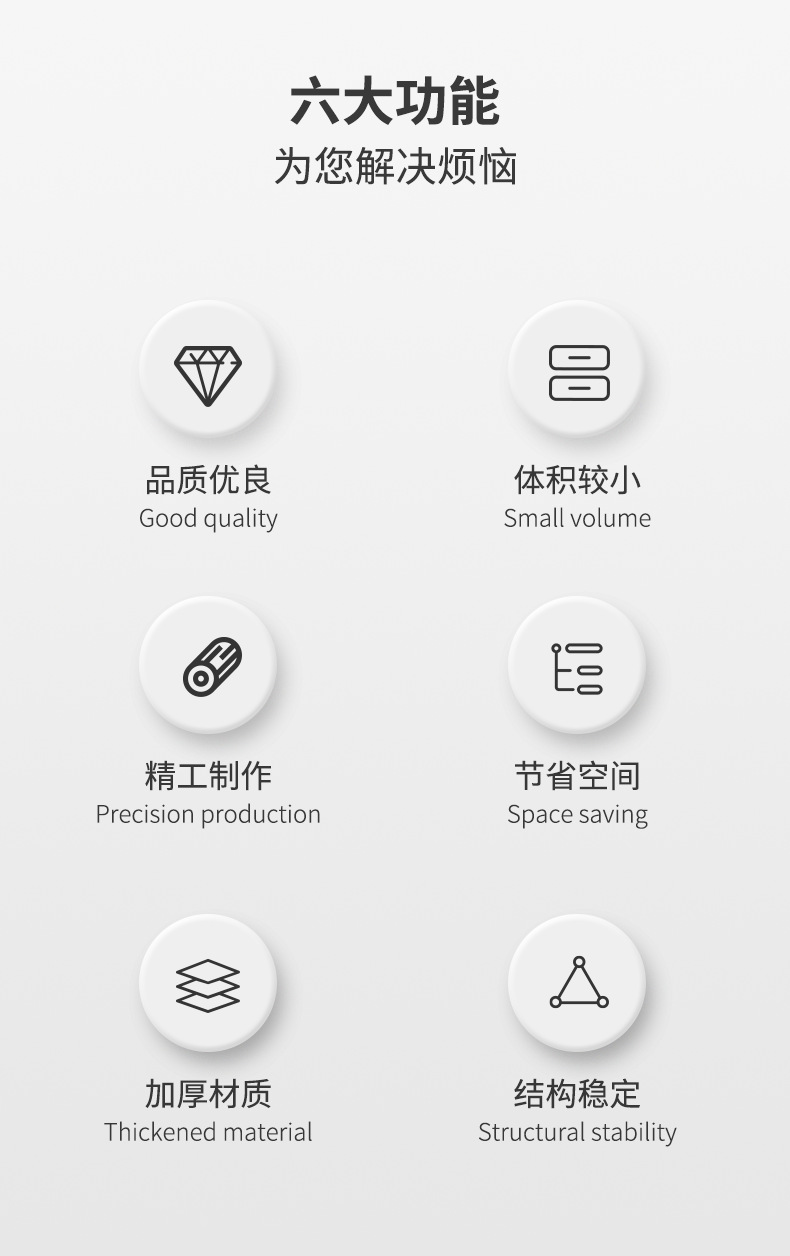 六大功能
为您解决烦恼

品质优良
Good quality

体积较小
Small volume

精工制作
Precision production

节省空间
Space saving

加厚材质
Thickened material

结构稳定
Structural stability