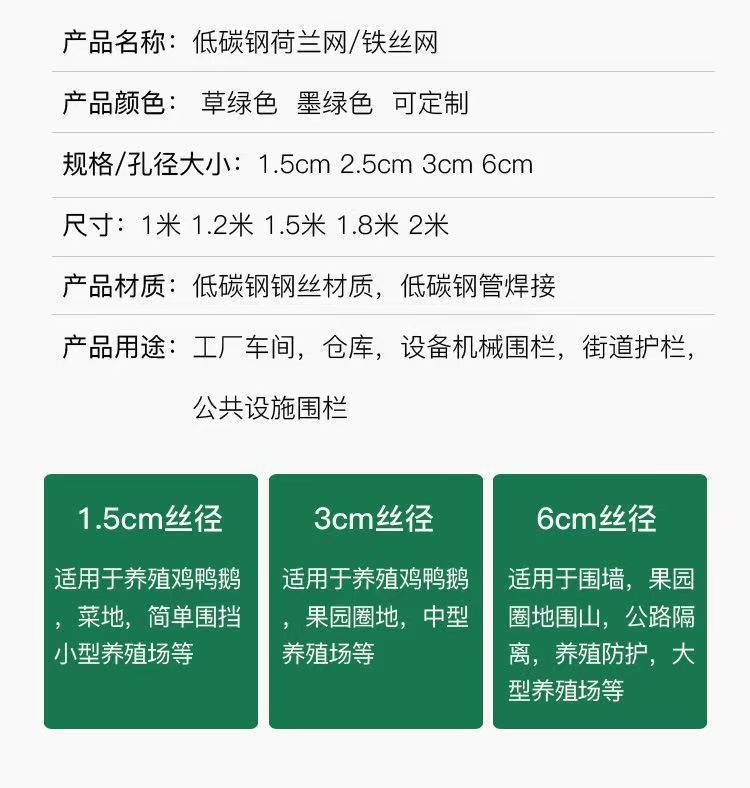 产品名称：低碳钢荷兰网/铁丝网

产品颜色： 草绿色 墨绿色 可定制

规格/孔径大小：1.5cm 2.5cm 3cm 6cm

尺寸：1米 1.2米 1.5米 1.8米 2米

产品材质：低碳钢钢丝材质，低碳钢管焊接

产品用途：工厂车间，仓库，设备机械围栏，街道护栏，公共设施围栏

1.5cm丝径

适用于养殖鸡鸭鹅，菜地，简单围挡小型养殖场等

3cm丝径

适用于养殖鸡鸭鹅，果园圈地，中型养殖场等

6cm丝径

适用于围墙，果园圈地围山，公路隔离，养殖防护，大型养殖场等