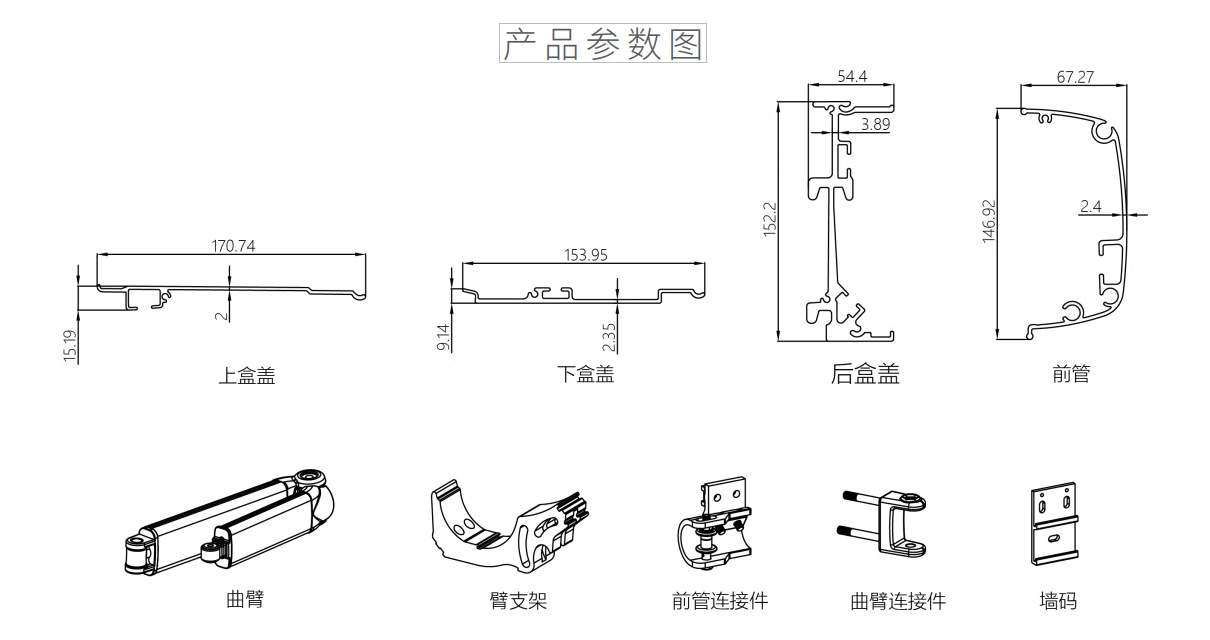 产品参数图

170.74
15.19
2
上盒盖

153.95
9.14
2.35
下盒盖

54.4
3.89
152.2
后盒盖

67.27
146.92
2.4
前管

曲臂

臂支架

前管连接件

曲臂连接件

墙码