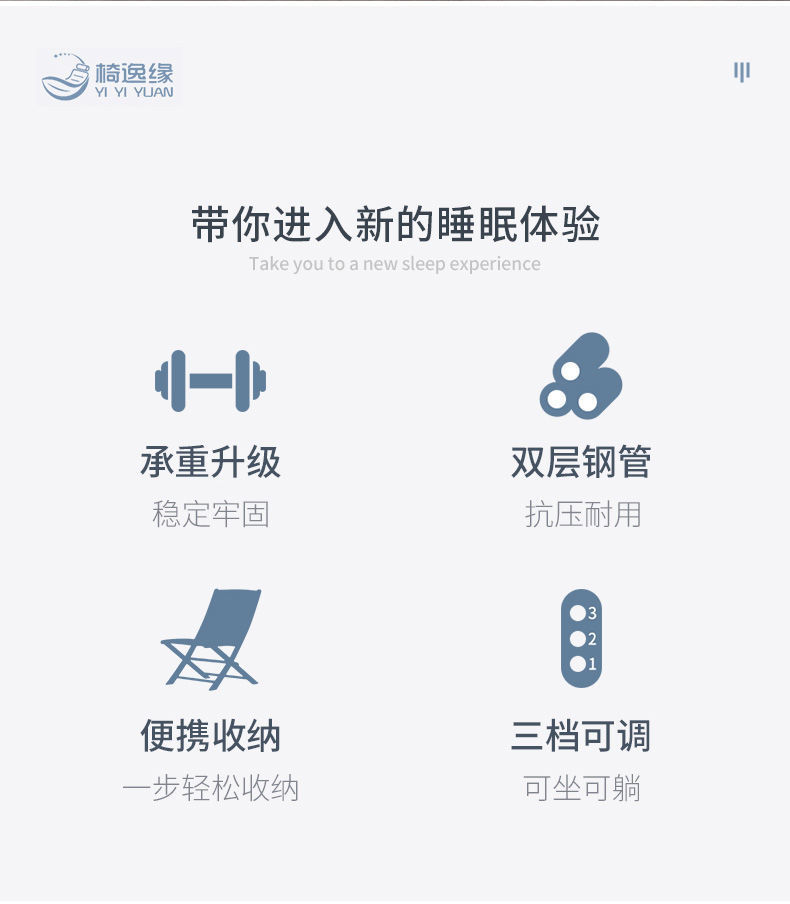 椅逸缘
YI YI YUAN

带你进入新的睡眠体验
Take you to a new sleep experience

承重升级
稳定牢固

双层钢管
抗压耐用

便携收纳
一步轻松收纳

3
2
1

三档可调
可坐可躺