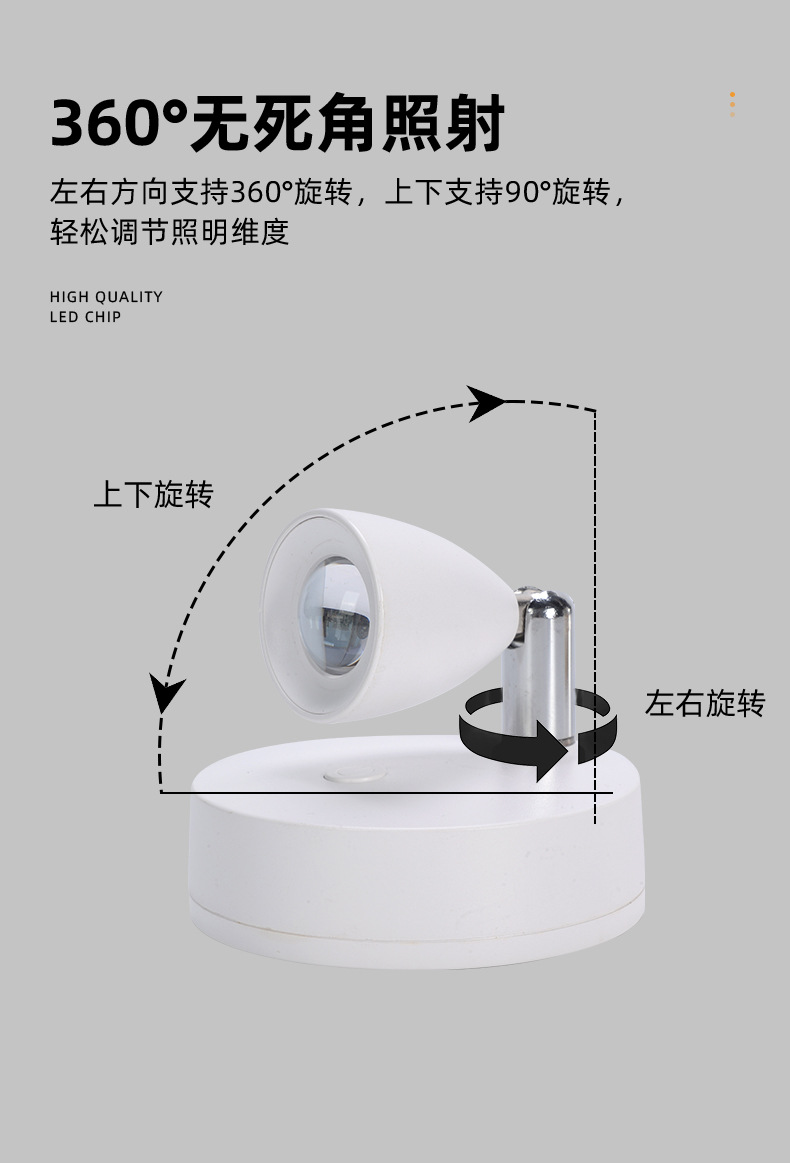 360°无死角照射

左右方向支持360°旋转，上下支持90°旋转，轻松调节照明维度

HIGH QUALITY
LED CHIP

上下旋转

左右旋转