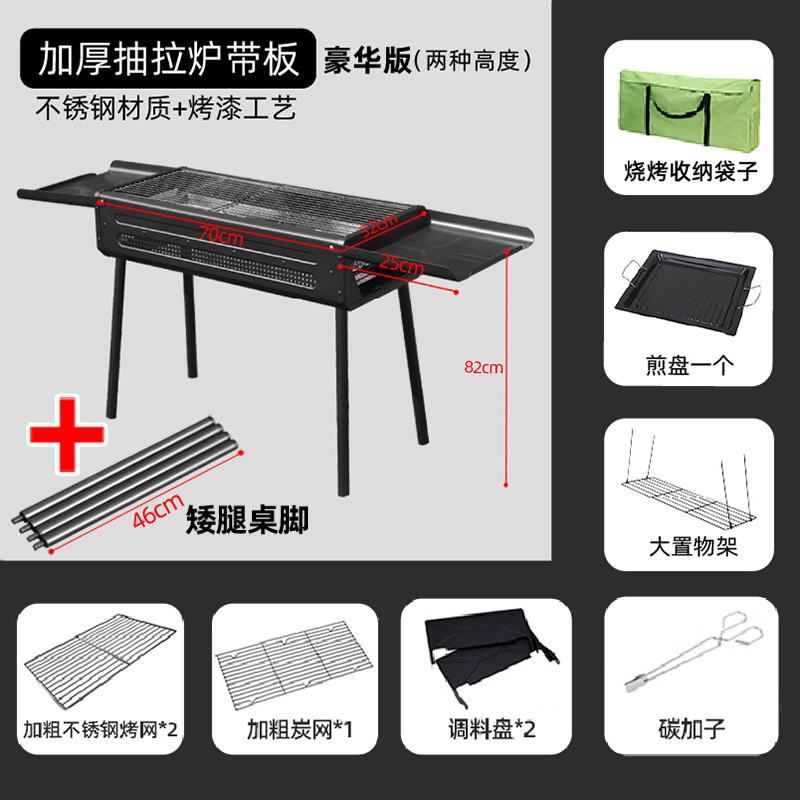 加厚抽拉炉带板 豪华版(两种高度)

不锈钢材质+烤漆工艺

70cm

32cm

25cm

82cm

46cm

矮腿桌脚

烧烤收纳袋子

煎盘一个

大置物架

加粗不锈钢烤网*2

加粗炭网*1

调料盘*2

碳加子