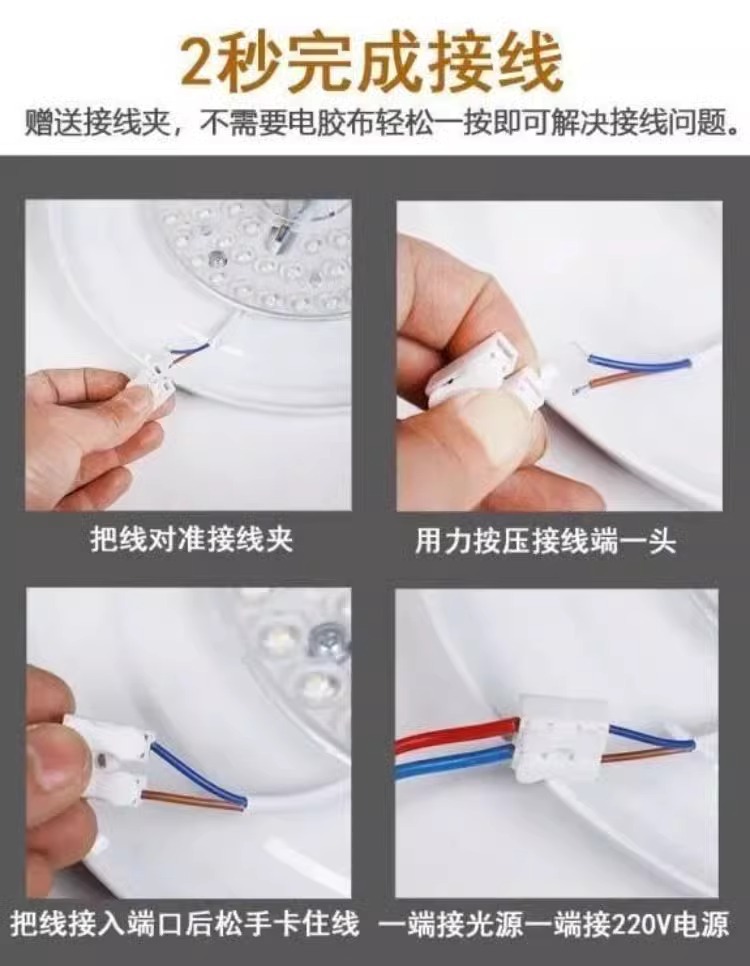 2秒完成接线

赠送接线夹，不需要电胶布轻松一按即可解决接线问题。

把线对准接线夹

用力按压接线端一头

把线接入端口后松手卡住线

一端接光源一端接220V电源