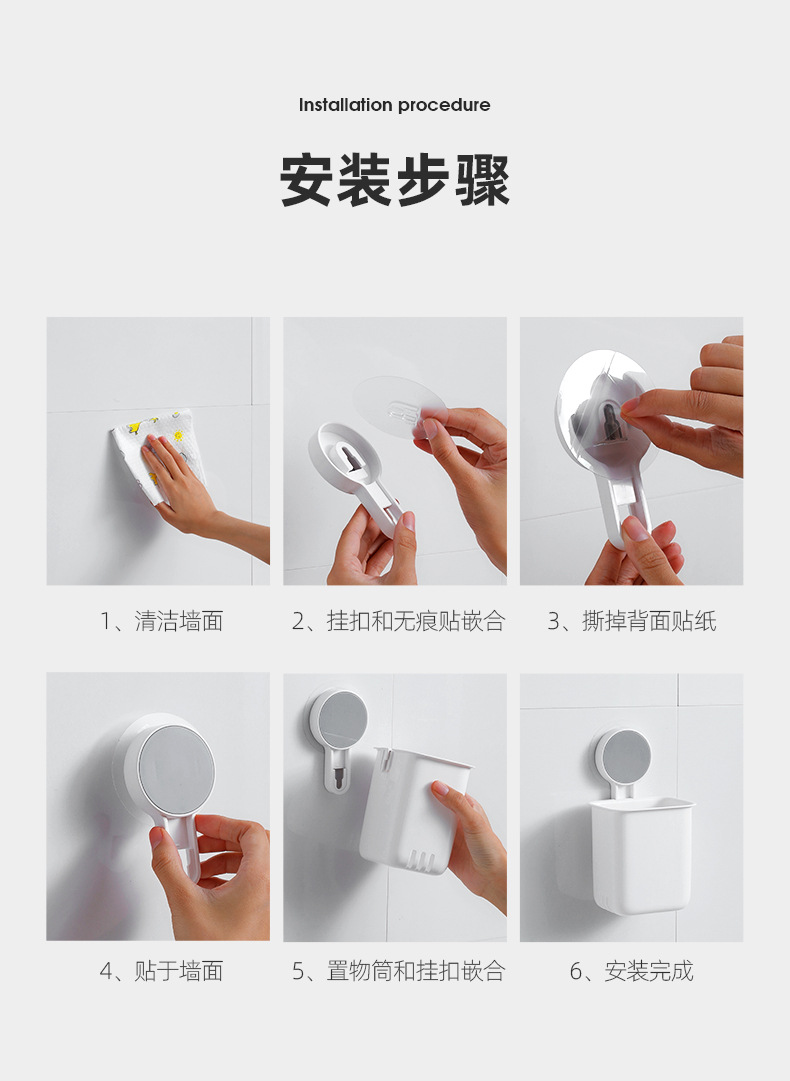 Installation procedure

安装步骤

1、清洁墙面

2、挂扣和无痕贴嵌合

3、撕掉背面贴纸

4、贴于墙面

5、置物筒和挂扣嵌合

6、安装完成