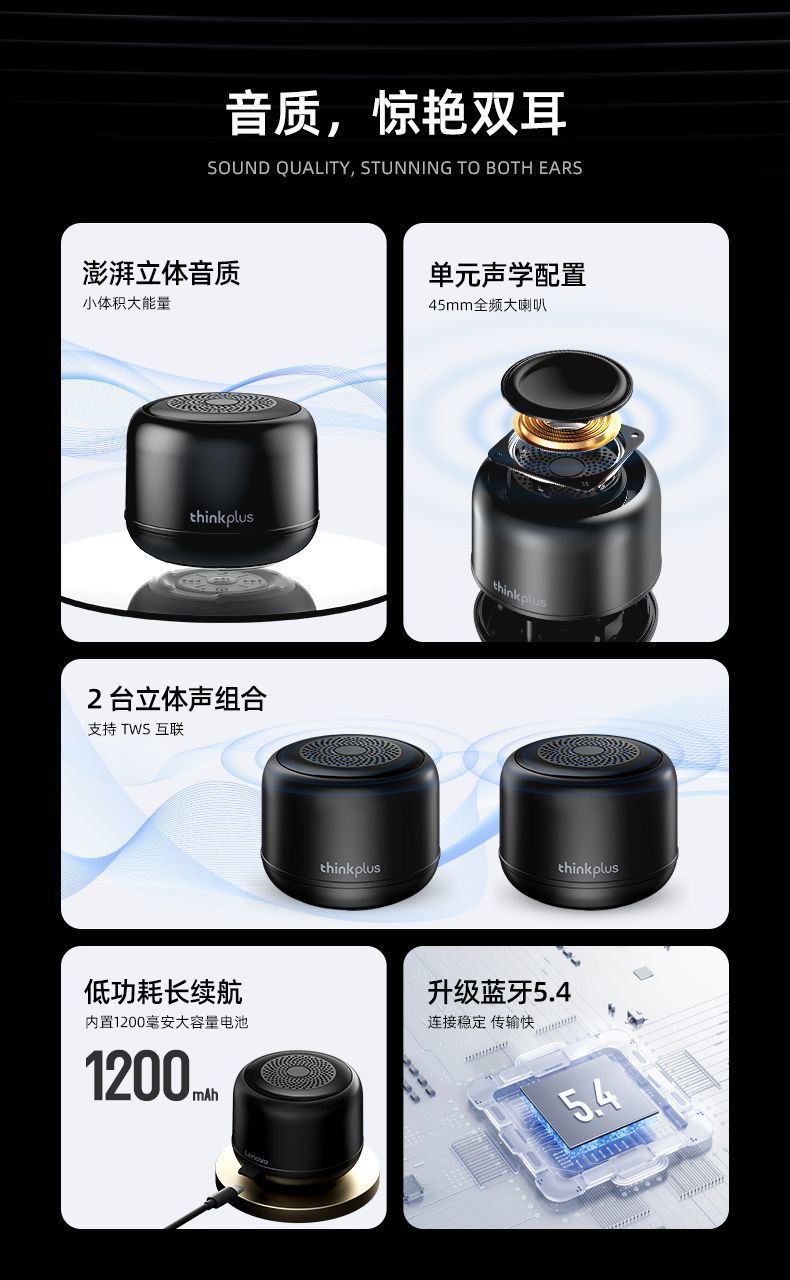 音质，惊艳双耳

SOUND QUALITY, STUNNING TO BOTH EARS

澎湃立体音质

小体积大能量

thinkplus

单元声学配置

45mm全频大喇叭

thinkplus

2 台立体声组合

支持 TWS 互联

thinkplus

thinkplus

低功耗长续航

内置1200毫安大容量电池

1200mAh

Lenovo

升级蓝牙5.4

连接稳定 传输快

5.4