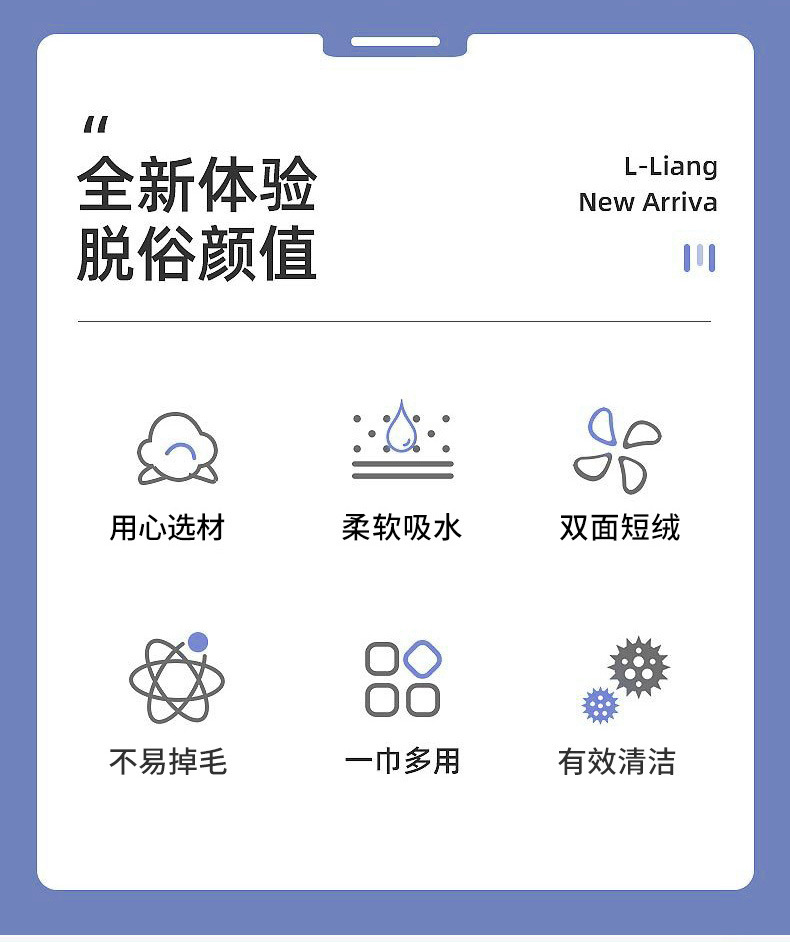 “
全新体验
脱俗颜值

L-Liang
New Arriva

用心选材

柔软吸水

双面短绒

不易掉毛

一巾多用

有效清洁