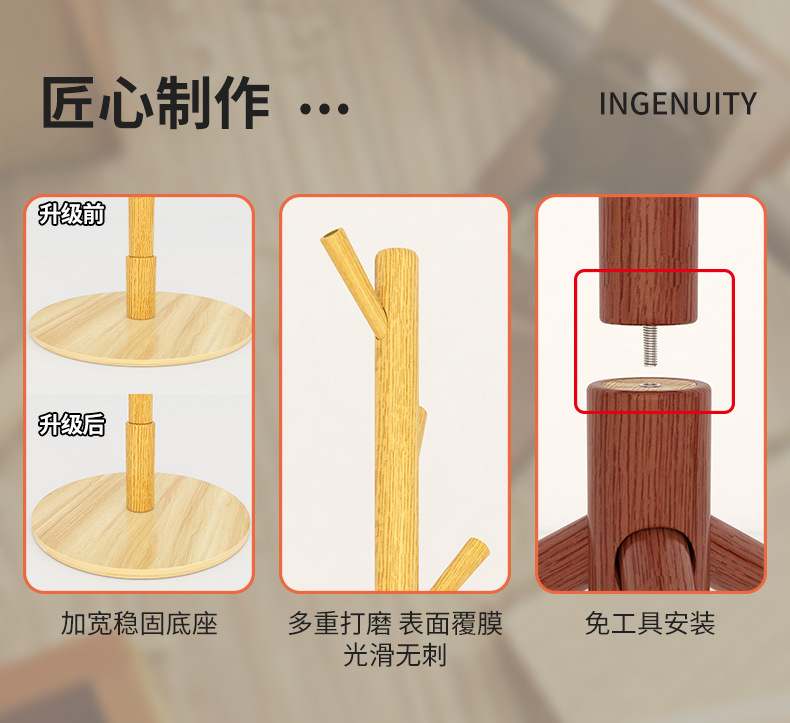 匠心制作 ...

INGENUITY

升级前

升级后

加宽稳固底座

多重打磨 表面覆膜
光滑无刺

免工具安装