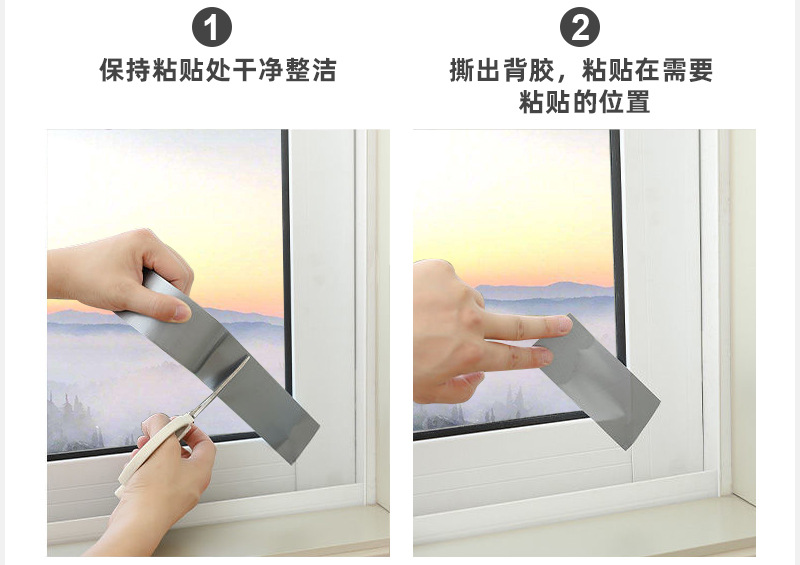 1
保持粘贴处干净整洁

2
撕出背胶，粘贴在需要粘贴的位置