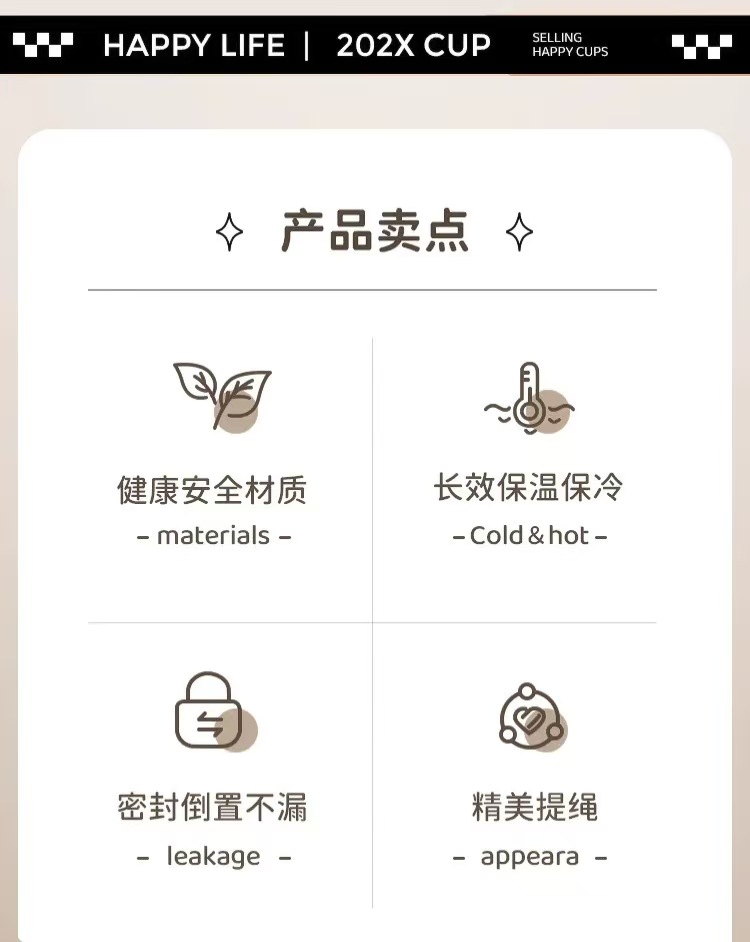 HAPPY LIFE | 202X CUP

SELLING
HAPPY CUPS

产品卖点

健康安全材质
- materials -

长效保温保冷
- Cold & hot -

密封倒置不漏
- leakage -

精美提绳
- appeara -