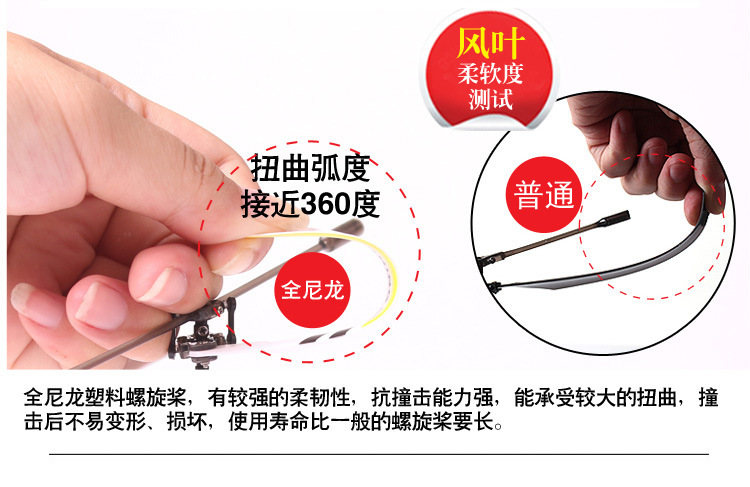 风叶
柔软度
测试

扭曲弧度
接近360度

全尼龙

普通

全尼龙塑料螺旋桨，有较强的柔韧性，抗撞击能力强，能承受较大的扭曲，撞击后不易变形、损坏，使用寿命比一般的螺旋桨要长。