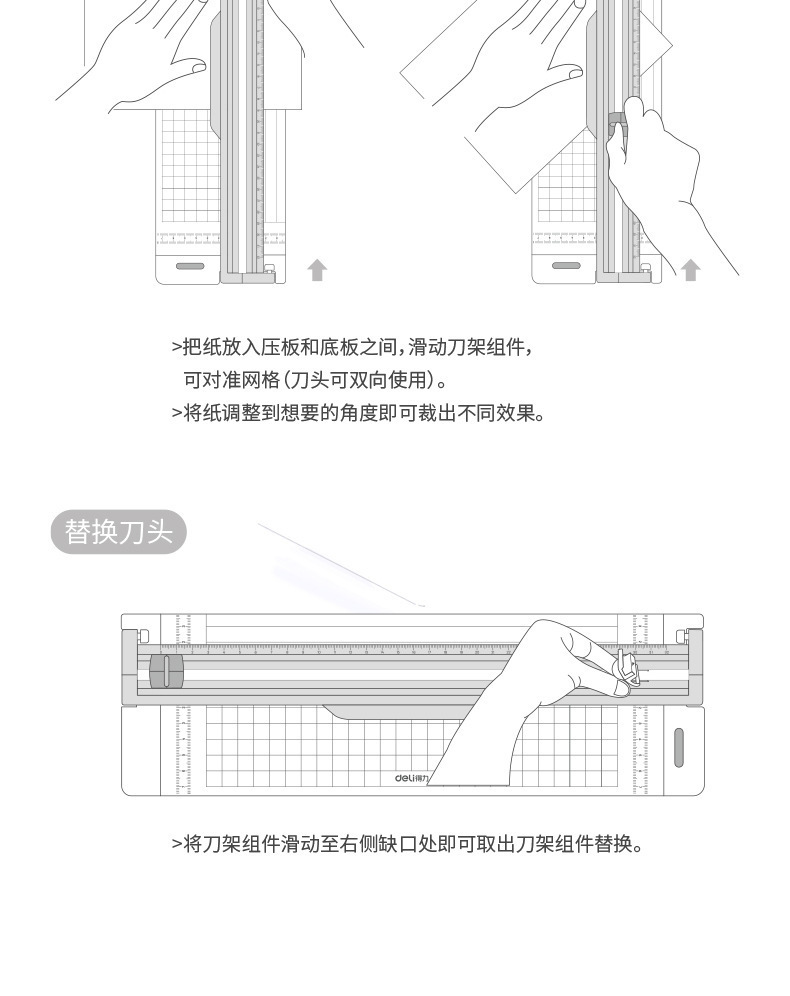 >把纸放入压板和底板之间，滑动刀架组件，
可对准网格（刀头可双向使用）。
>将纸调整到想要的角度即可裁出不同效果。

替换刀头

deli得力

>将刀架组件滑动至右侧缺口处即可取出刀架组件替换。